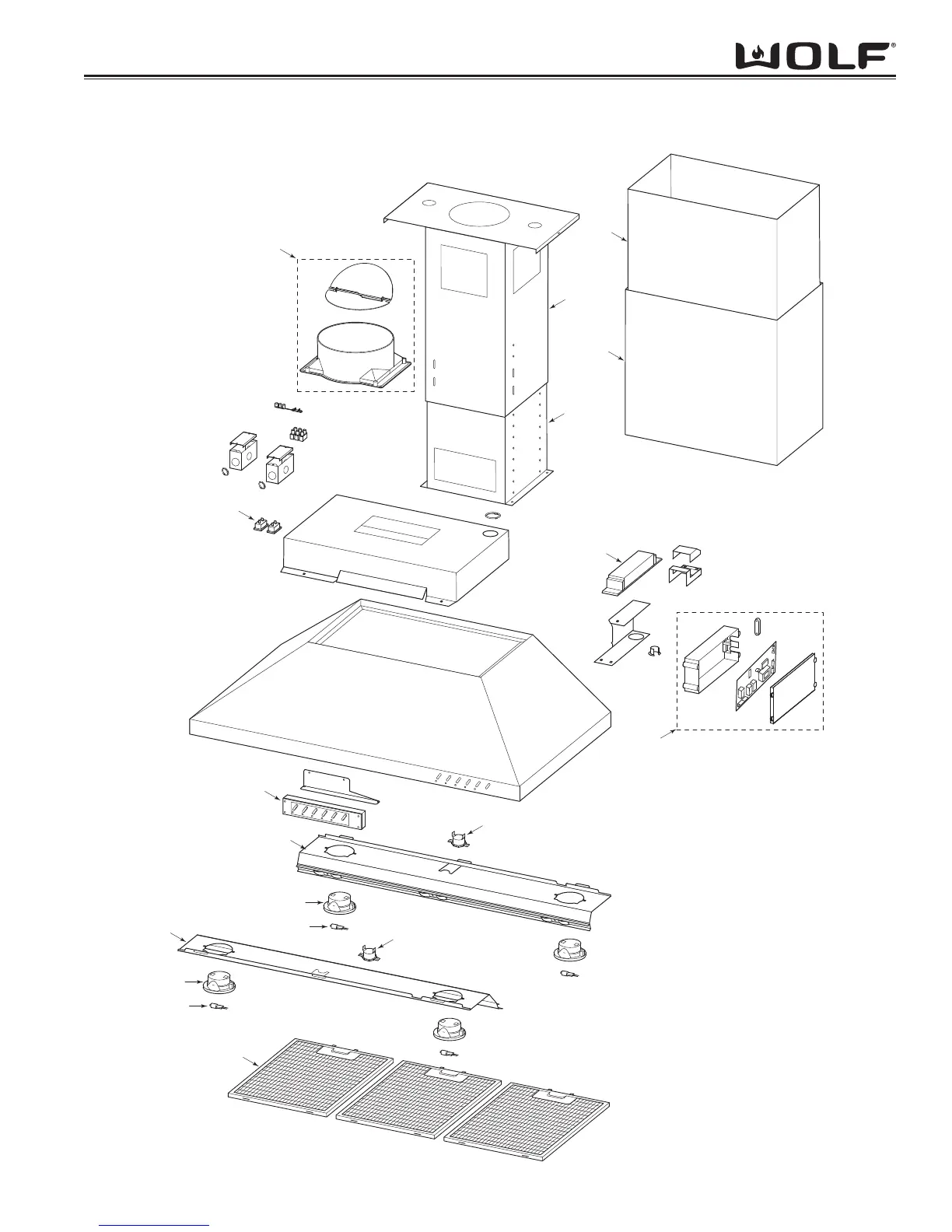 WOLF®