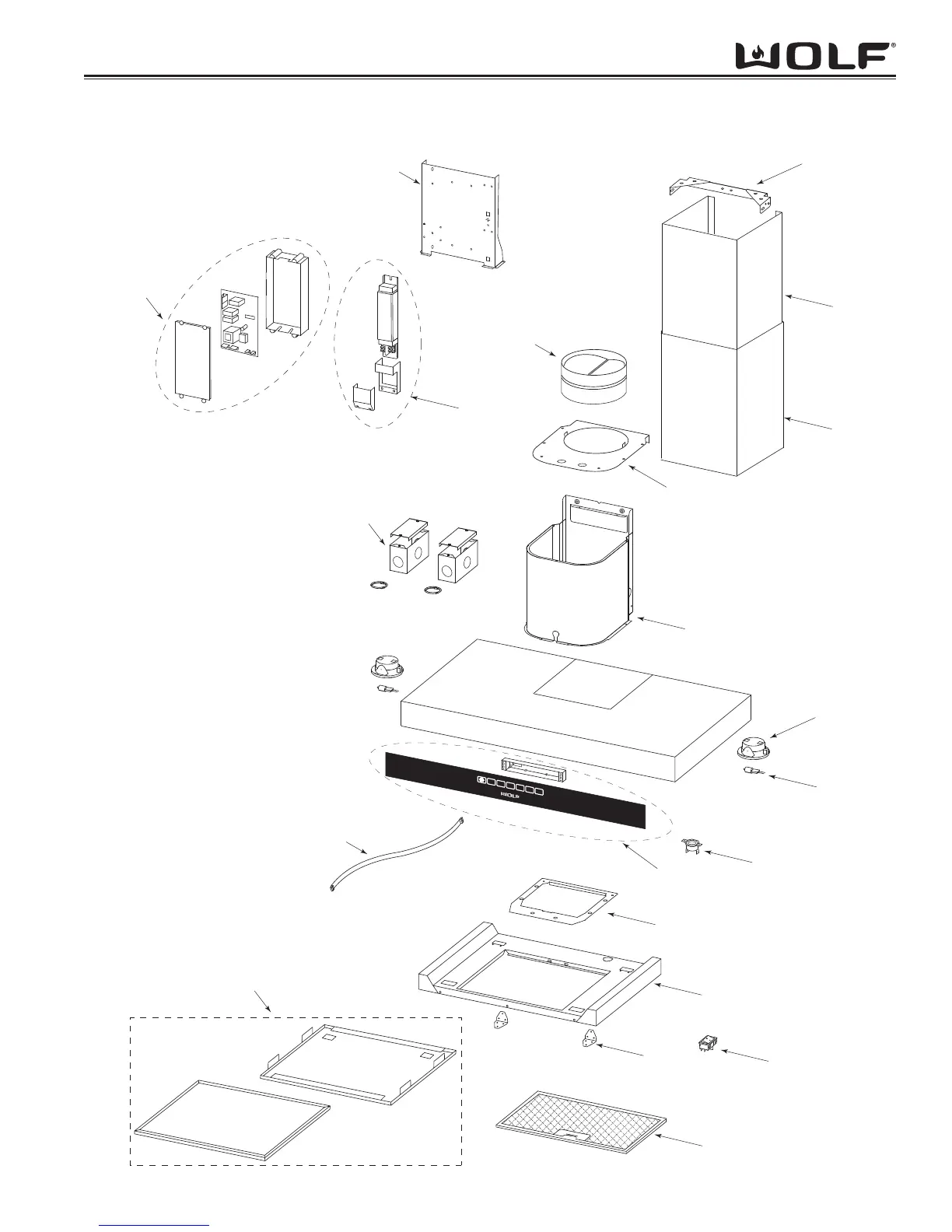 WOLF®

WOLF