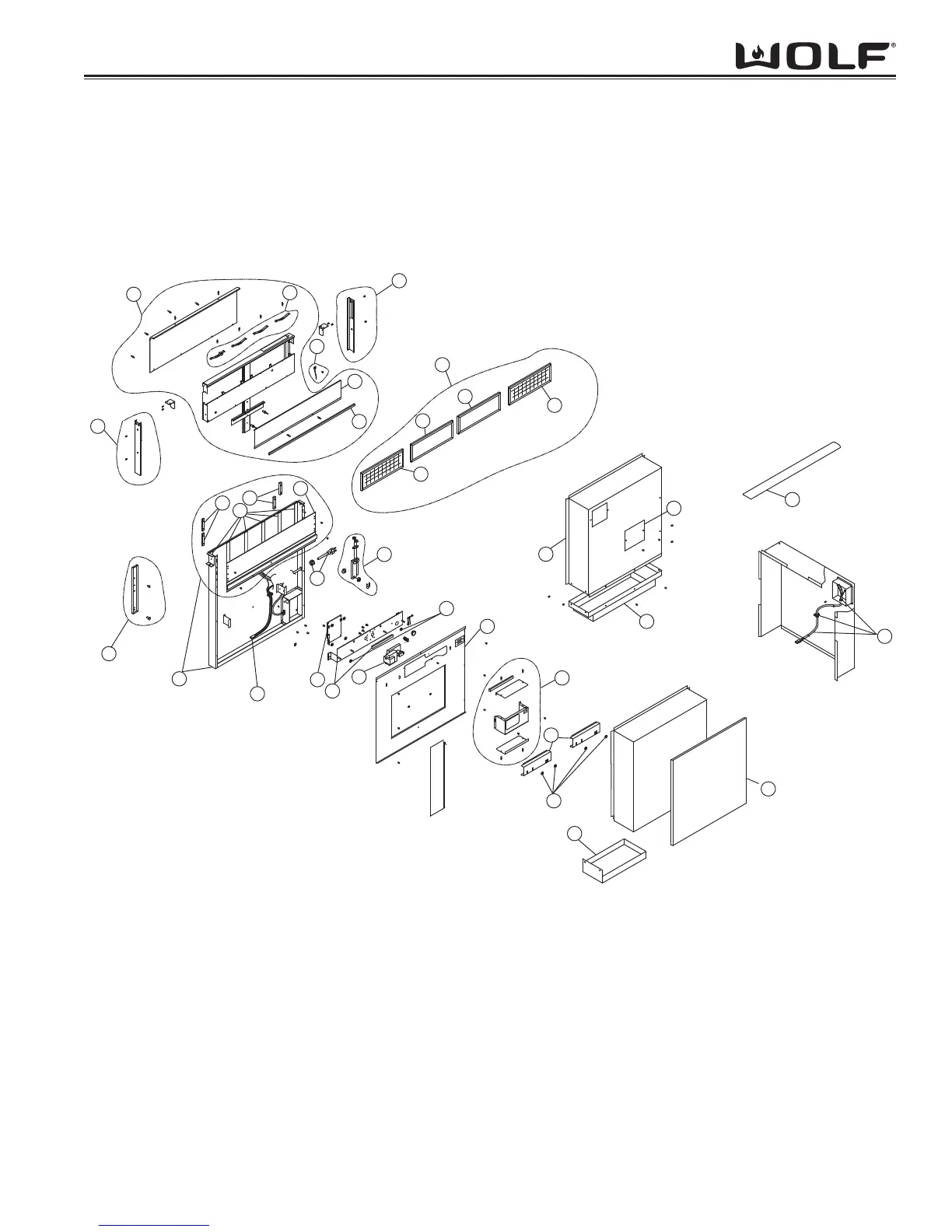 WOLF®