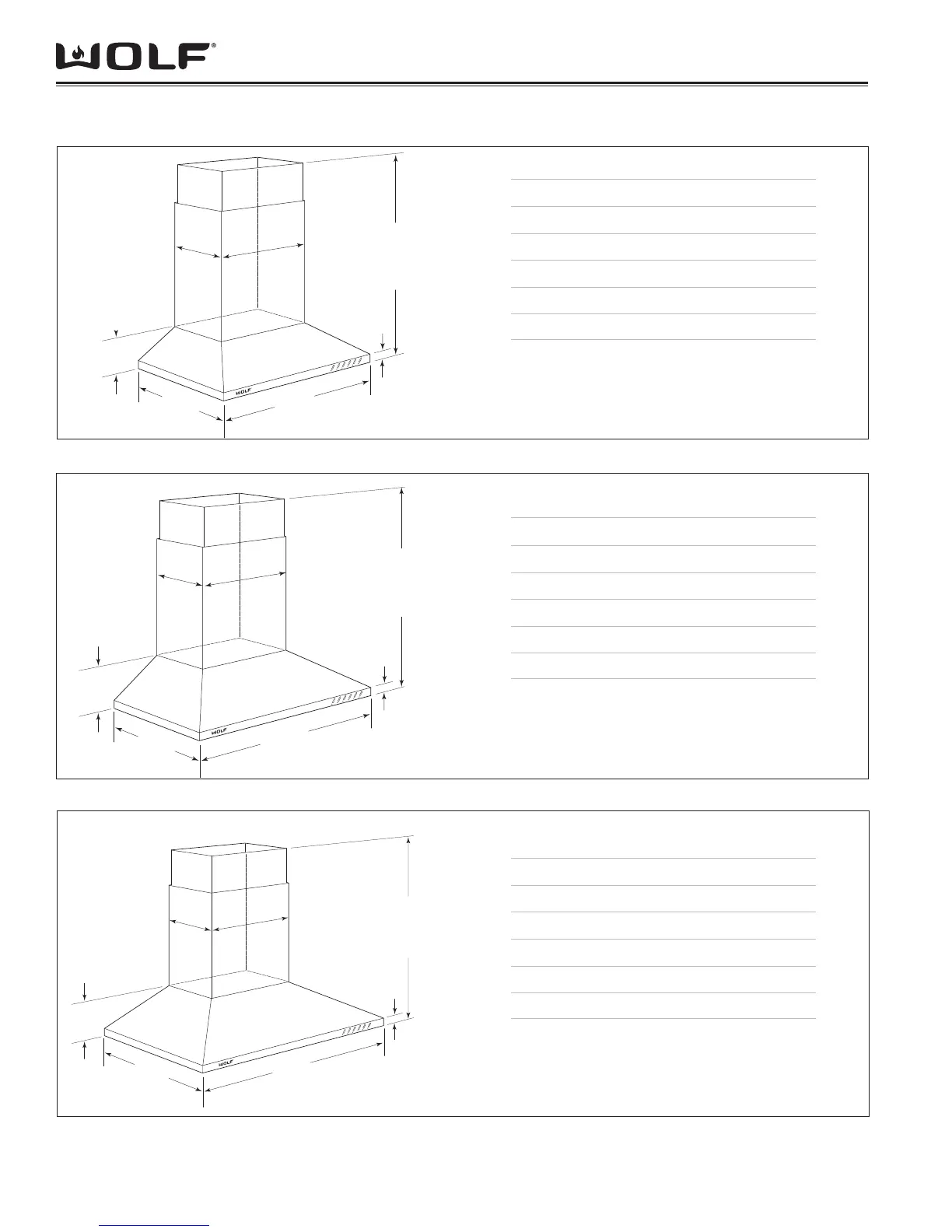 WOLF®

WOLF

WOLF

WOLF