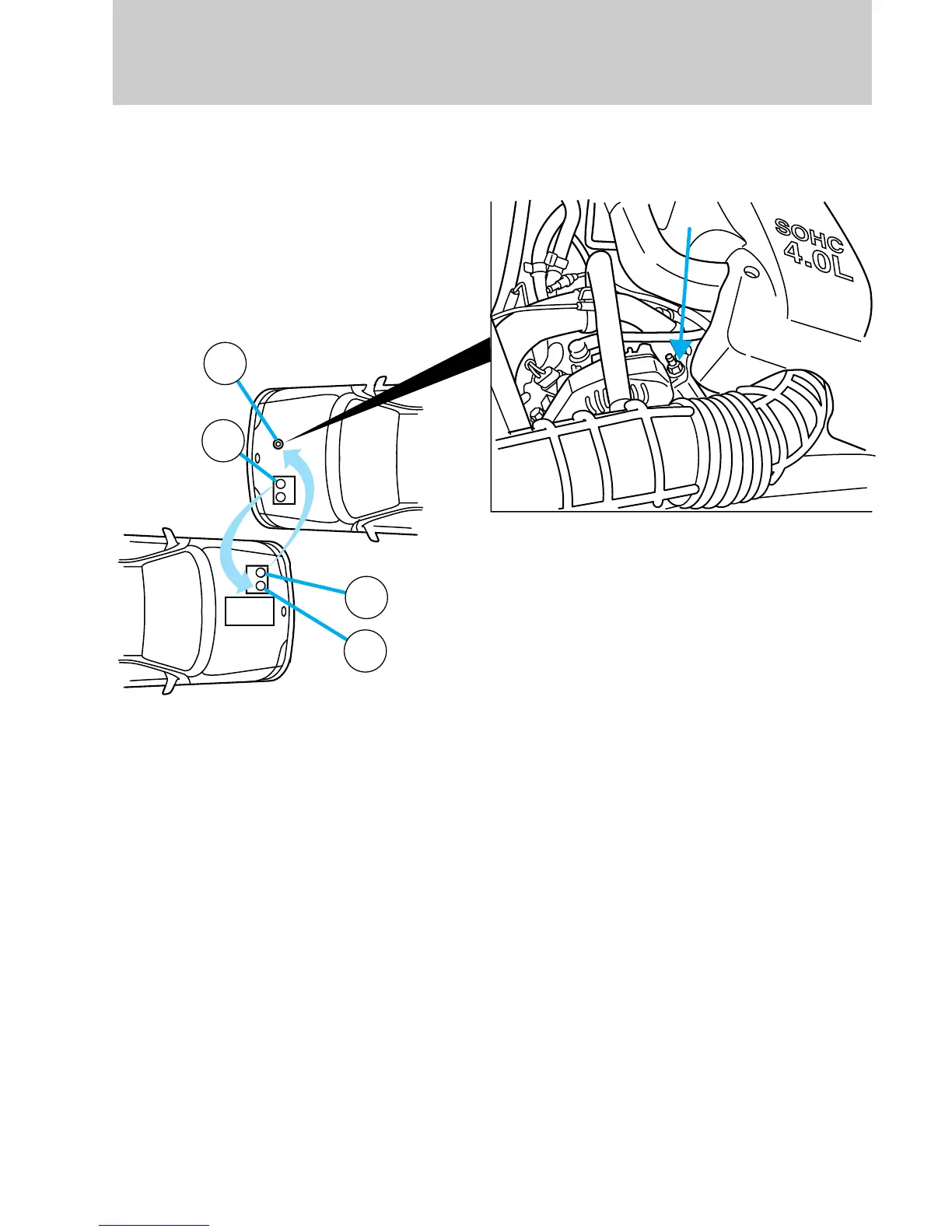 SOHC
4.0L