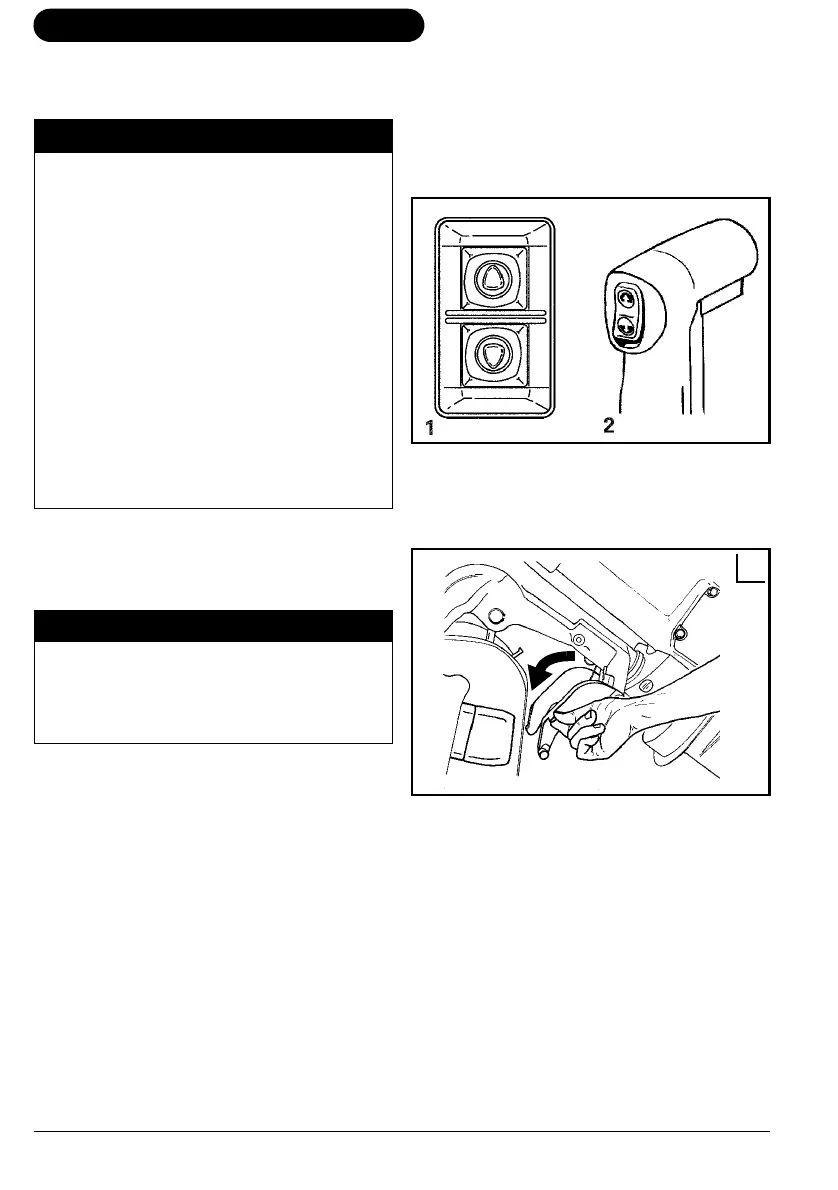 1

2