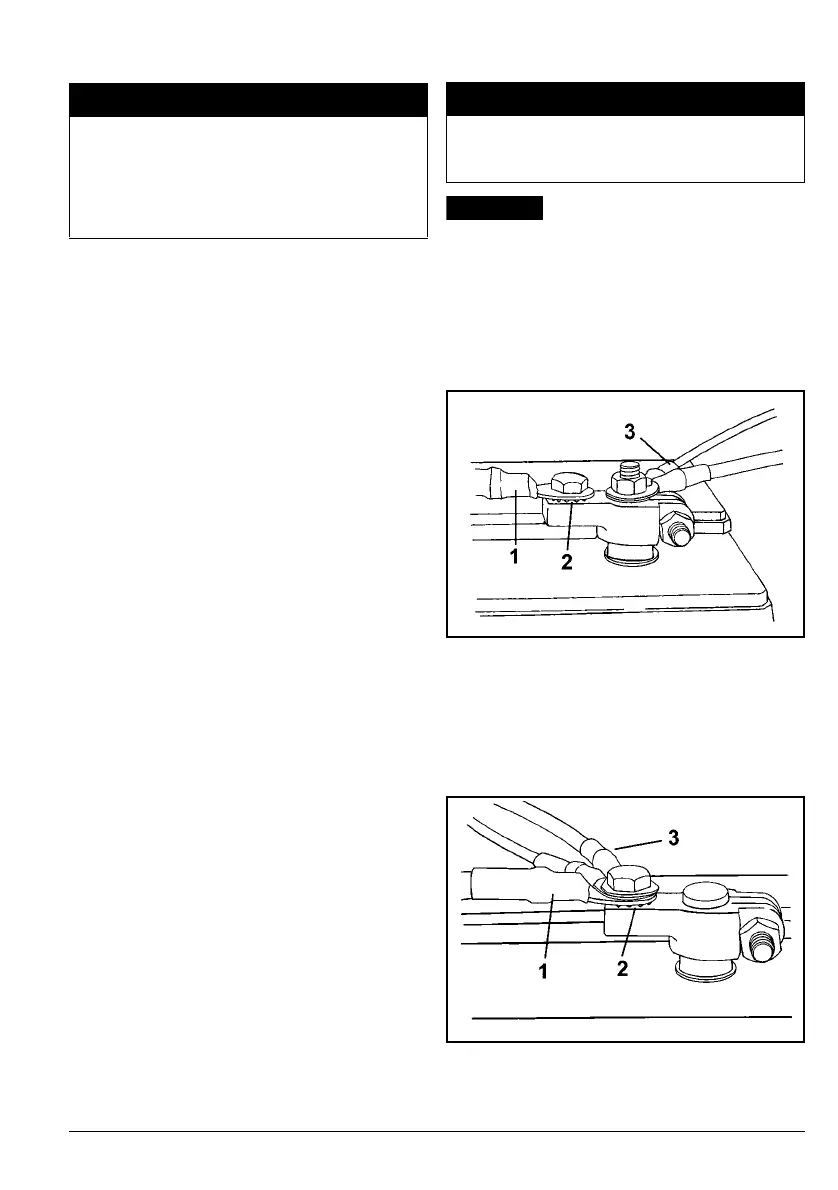 3

1

2

3

1

2