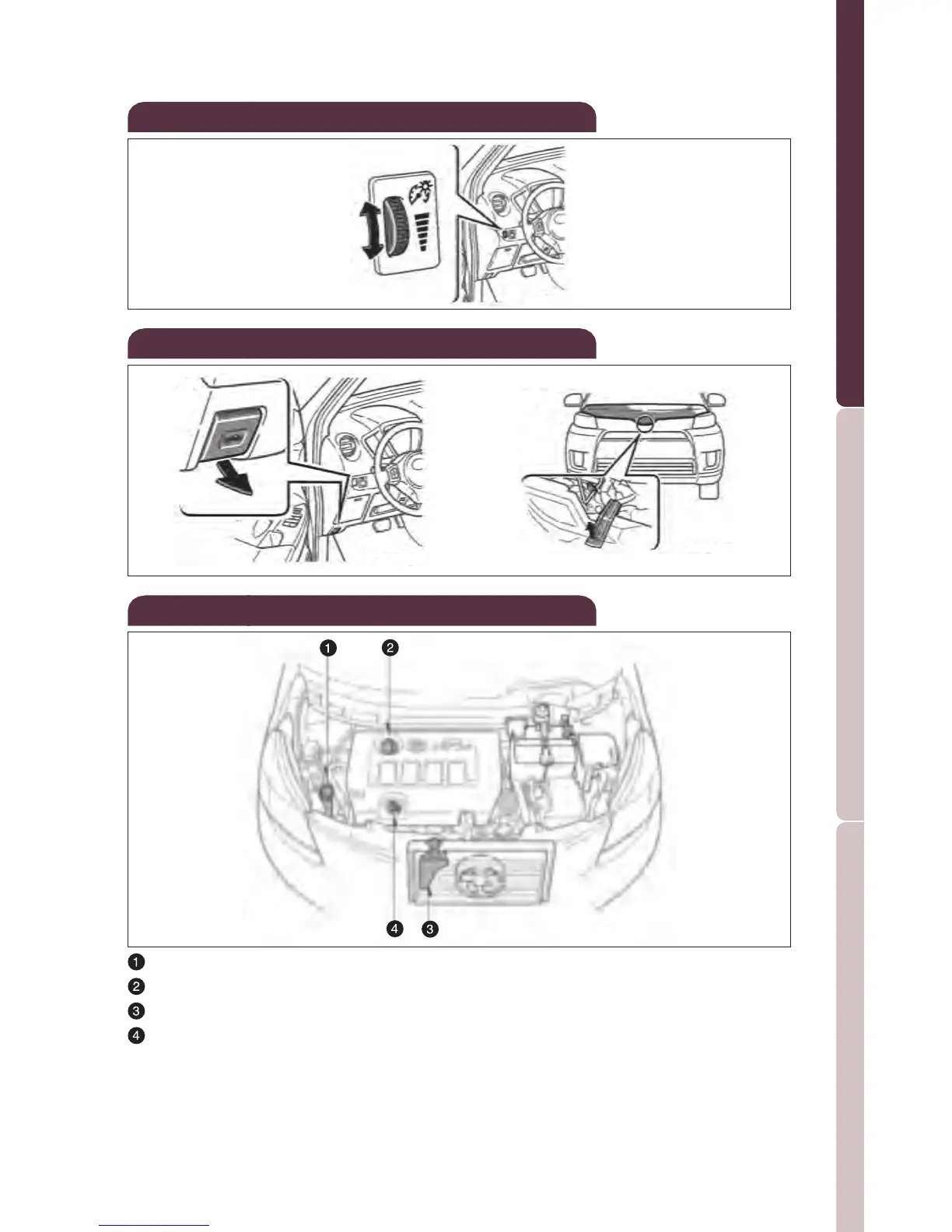 1

2

4 3

1
2
3
4