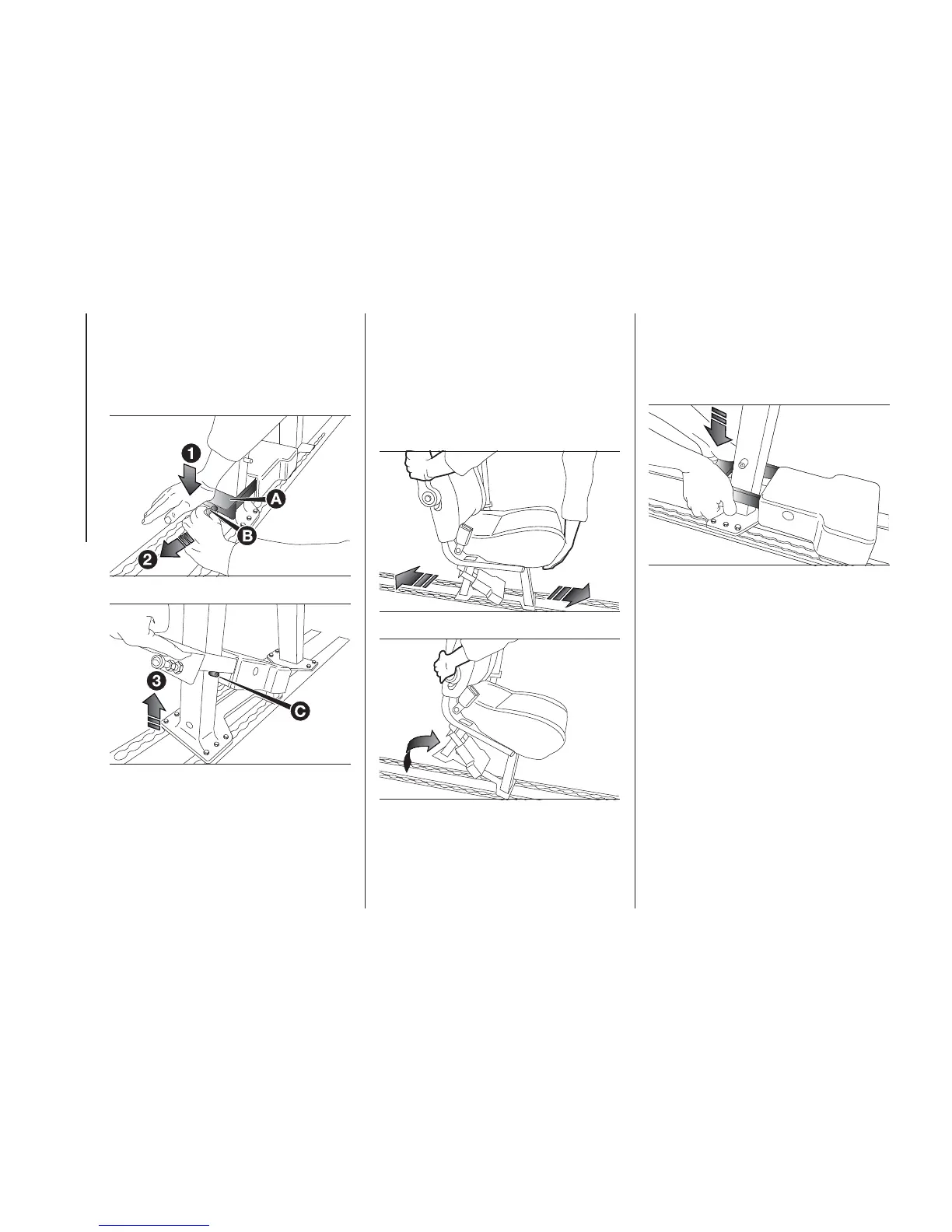 1
A
B
2
3
C