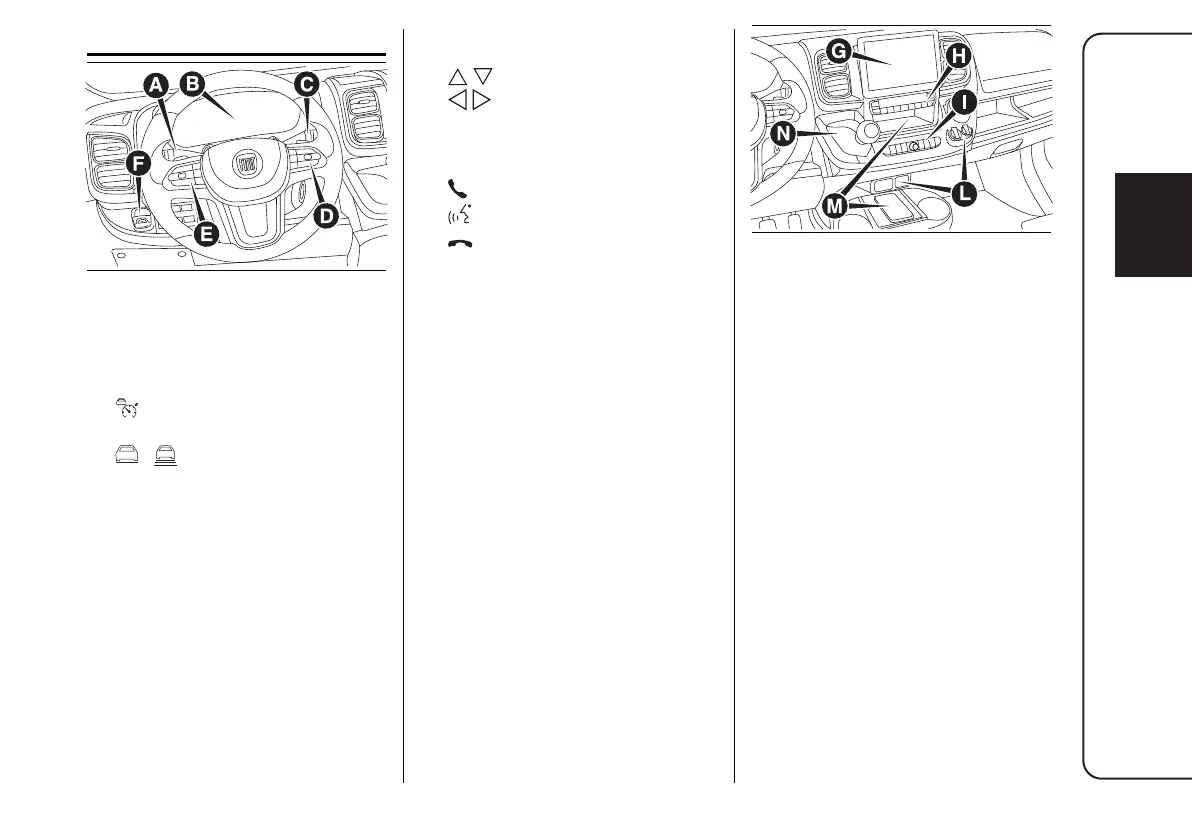 A B C F E D

G H I N M L