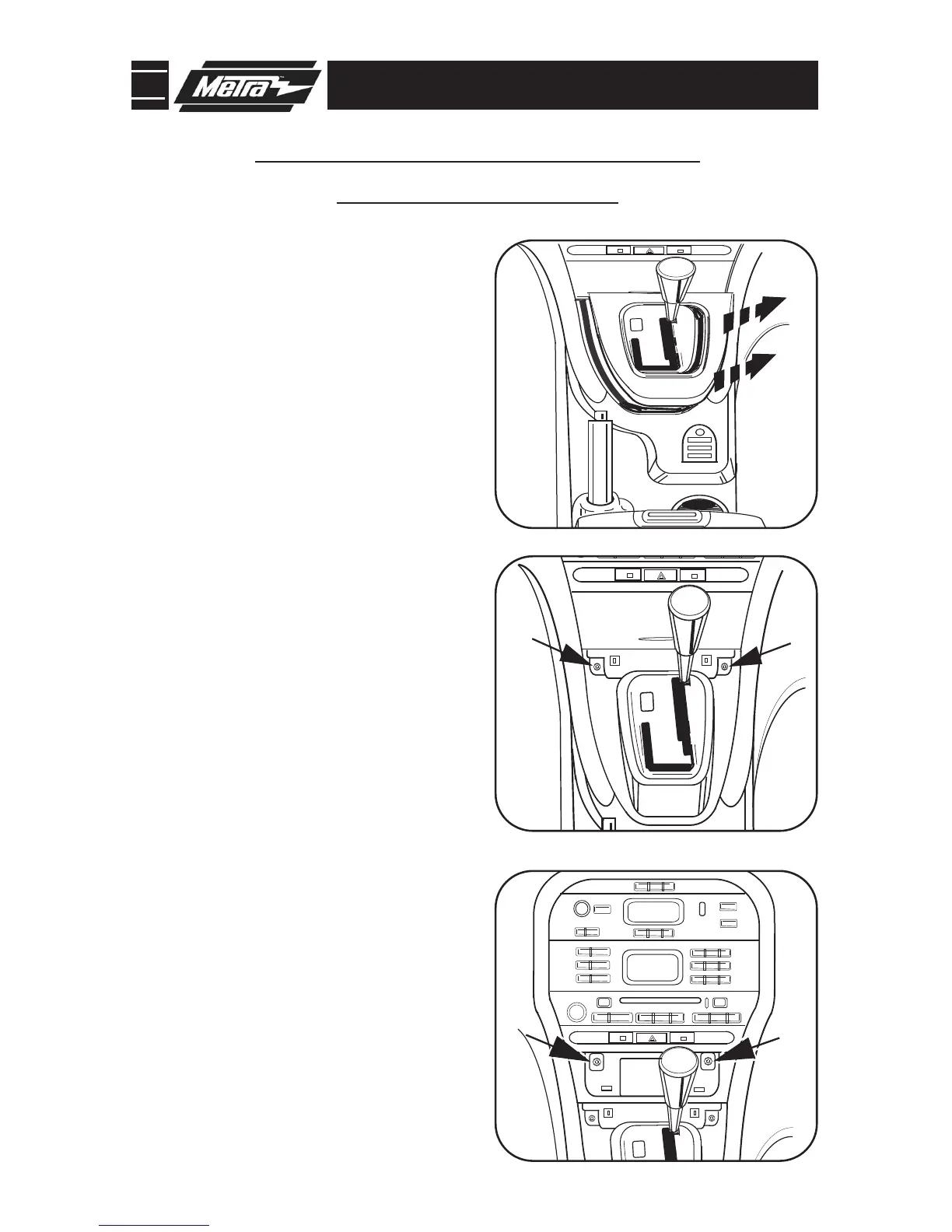 Metra