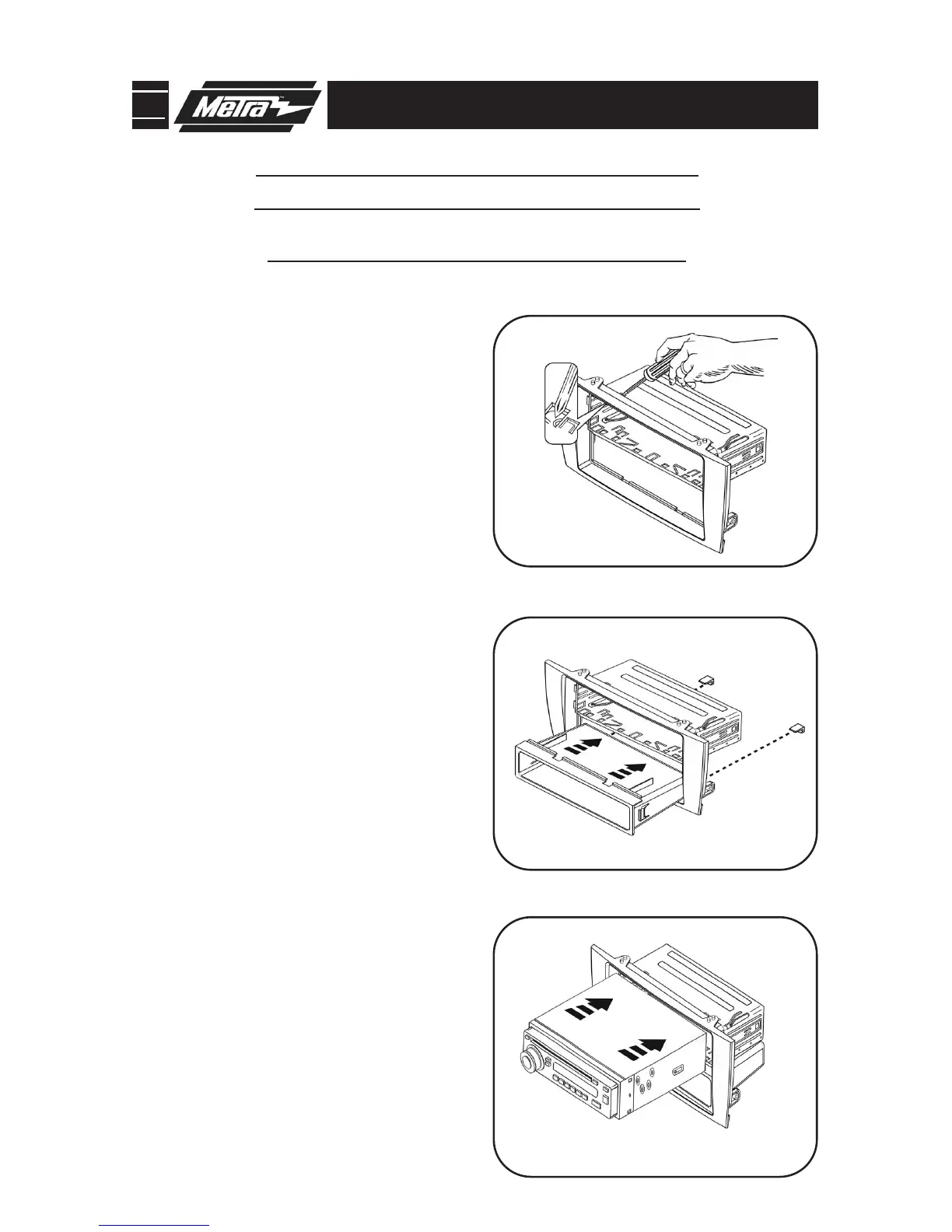 Metra