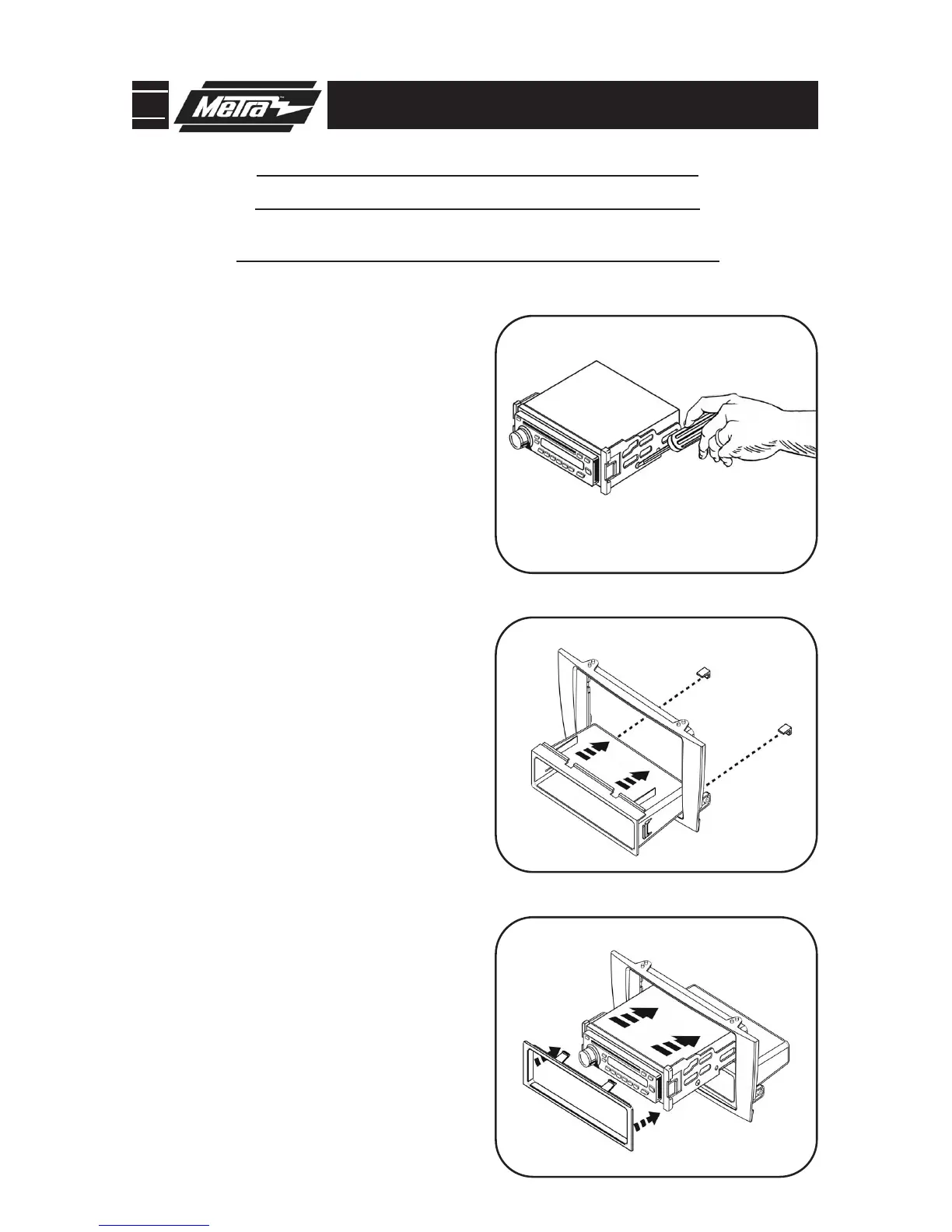 Metra