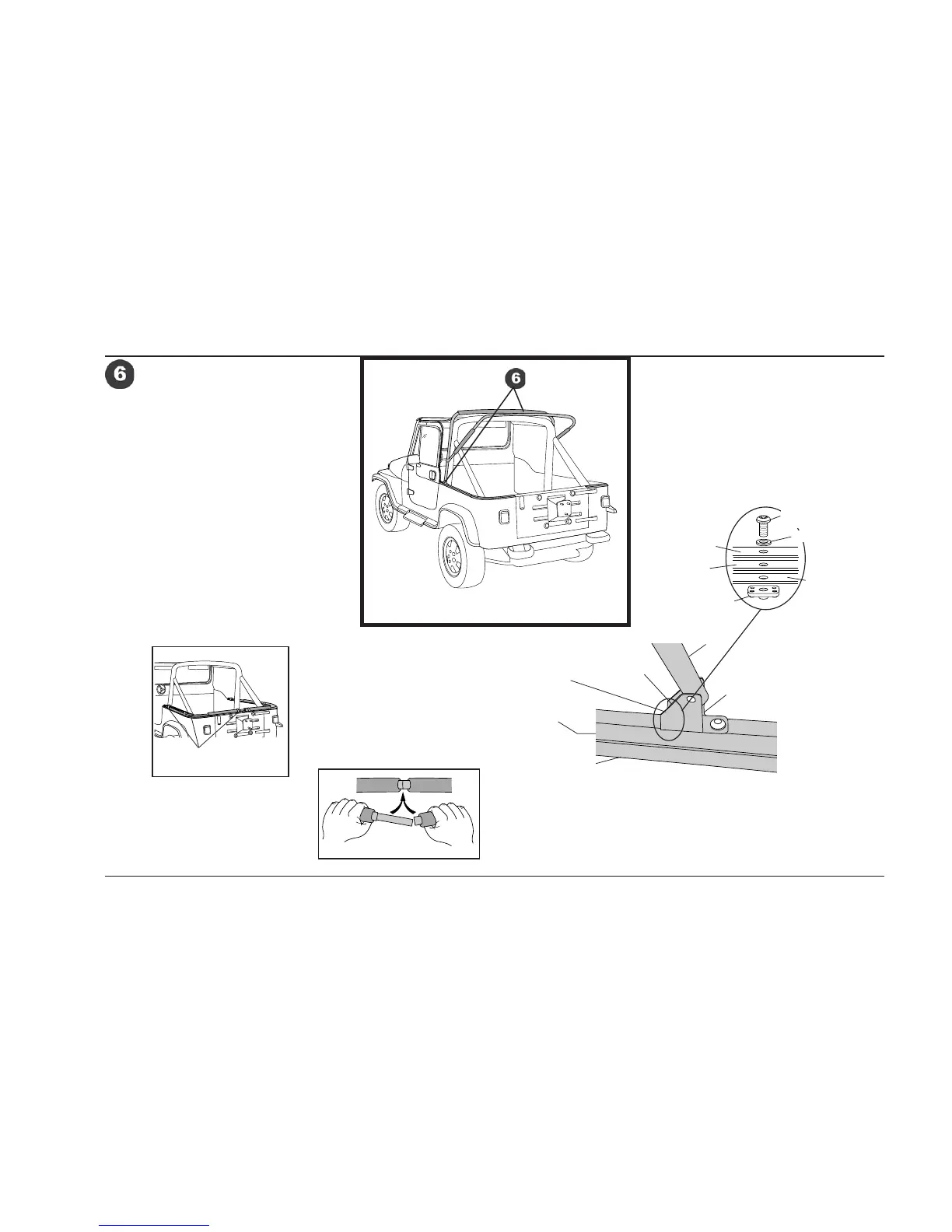 6

6