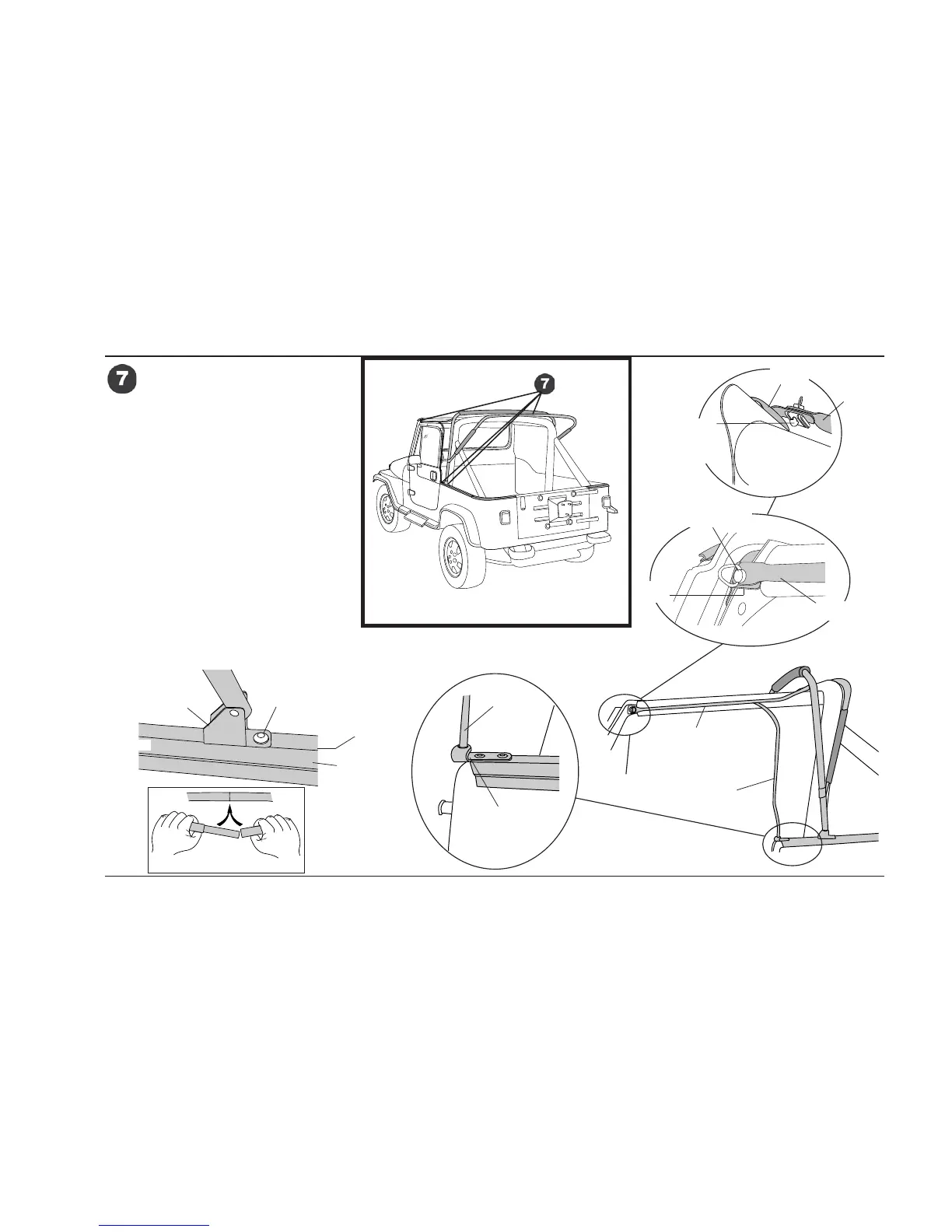 7

7