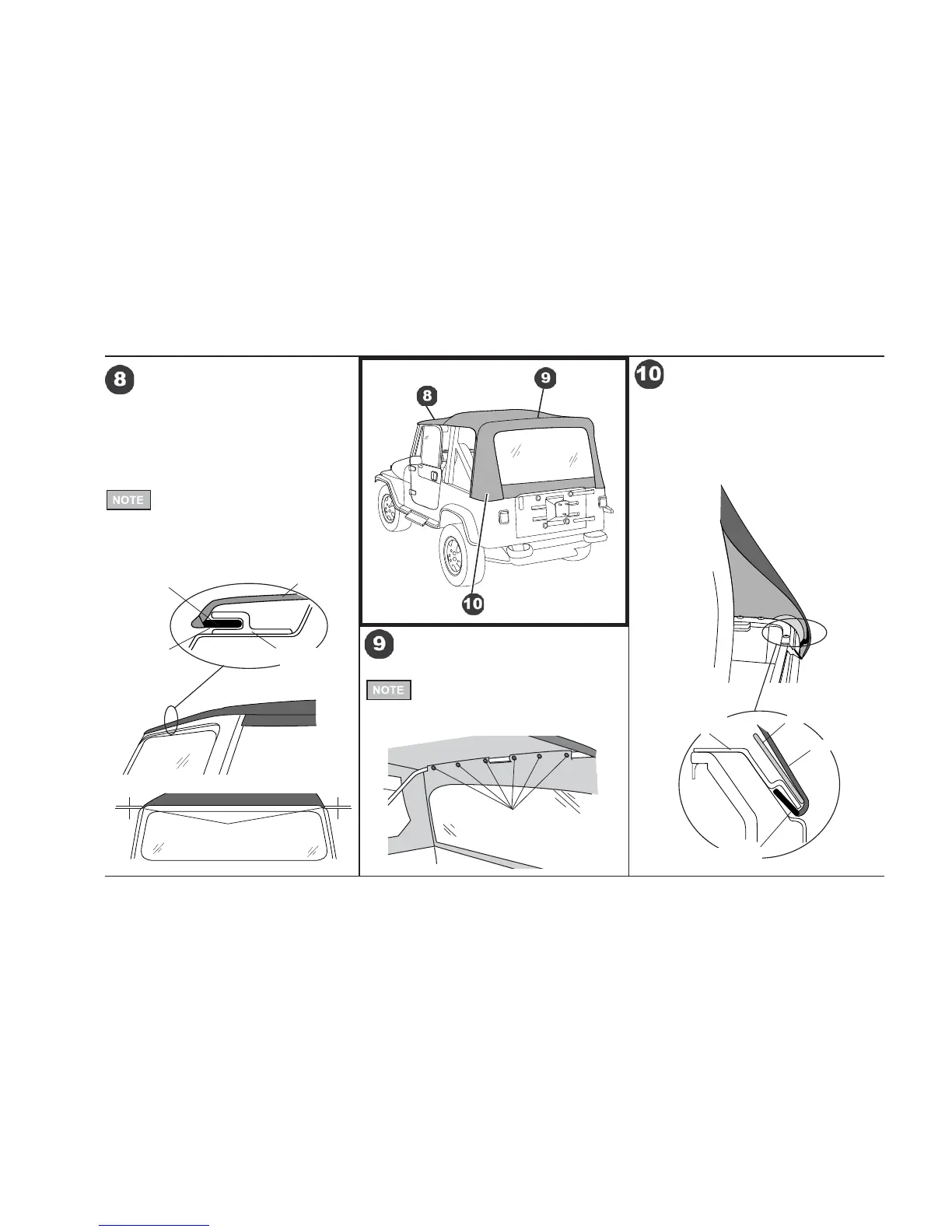 8

NOTE

8

9

10

9

NOTE

10