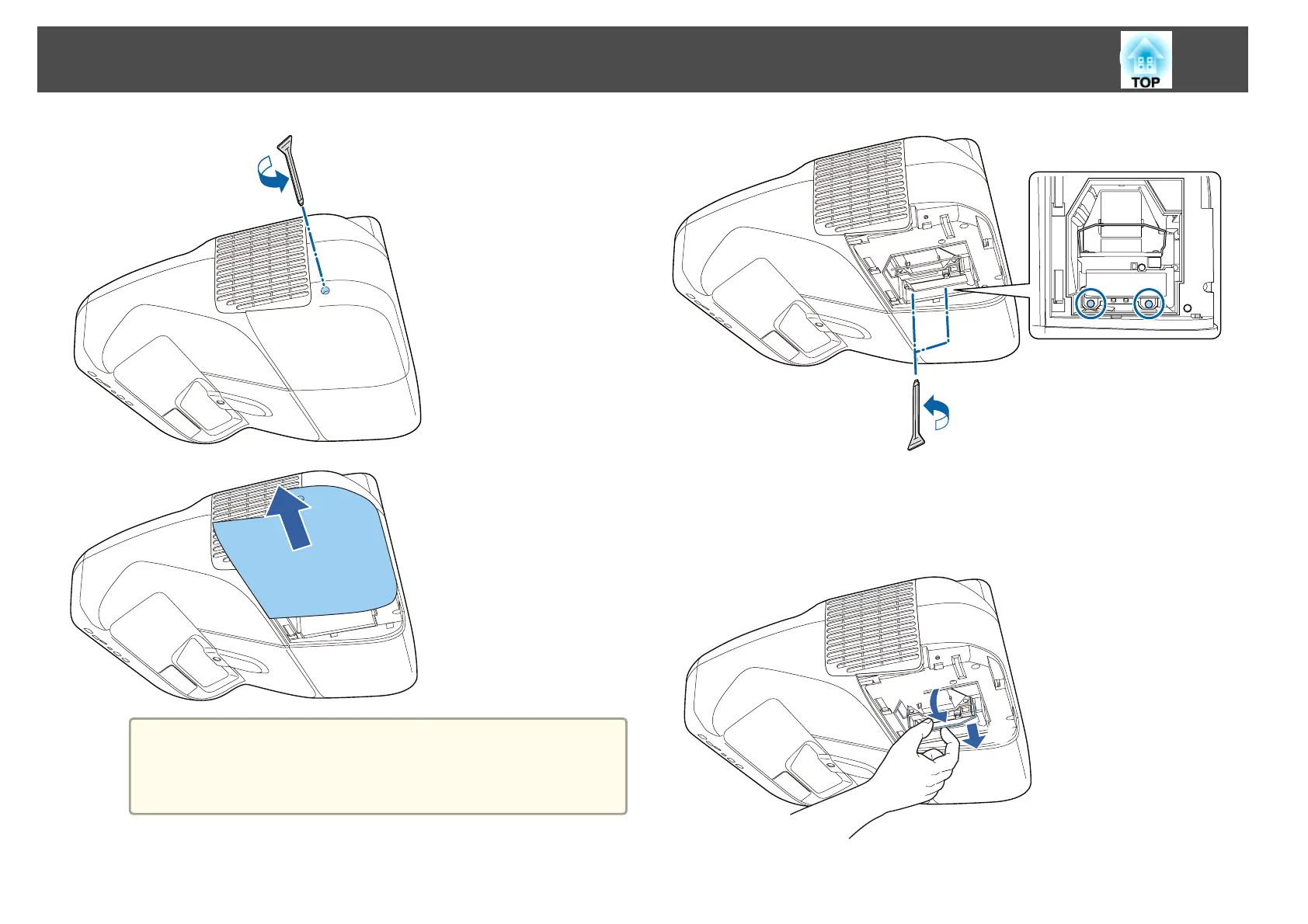 TOP