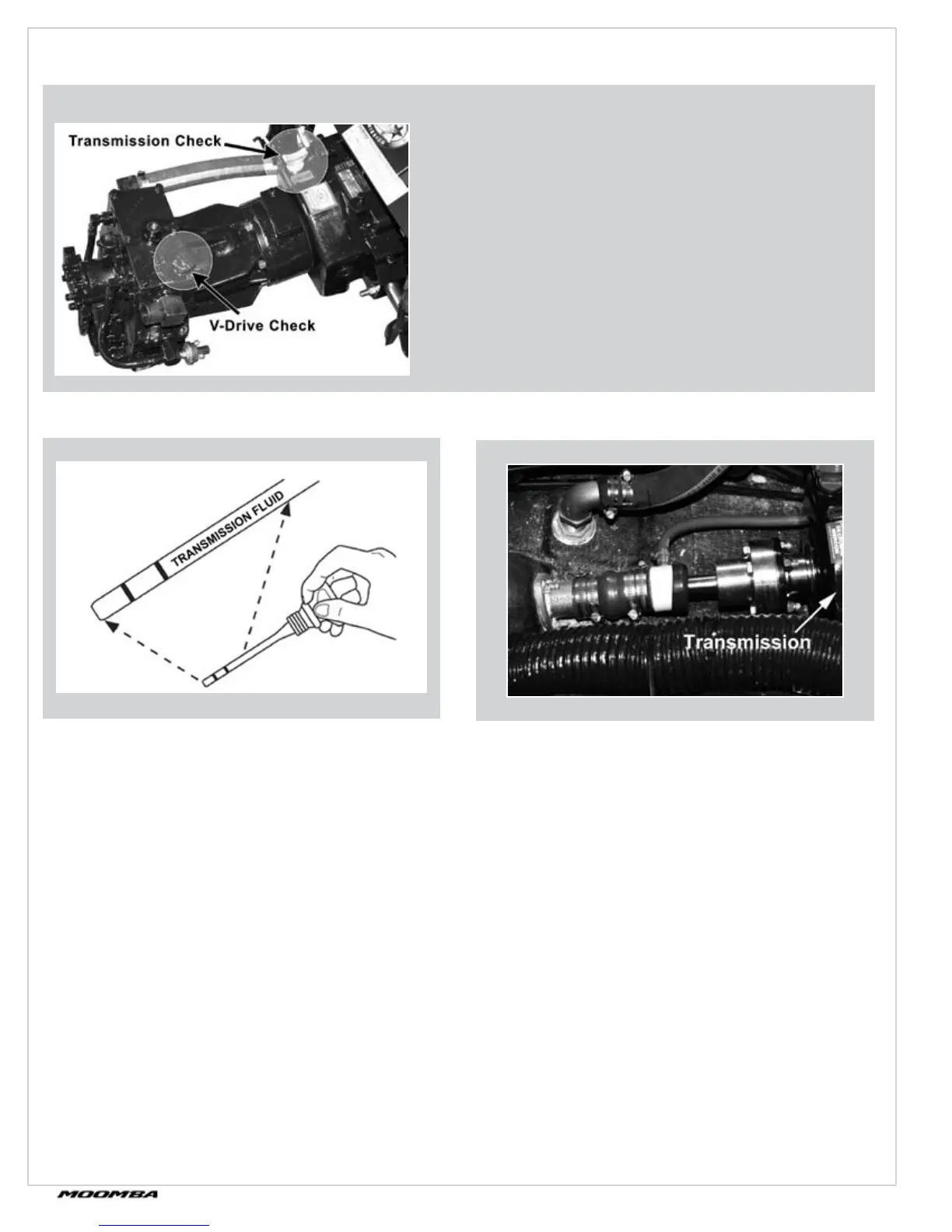 Transmission Check

V-Drive Check

TRANSMISSION FLUID

Transmission

MOOMBA