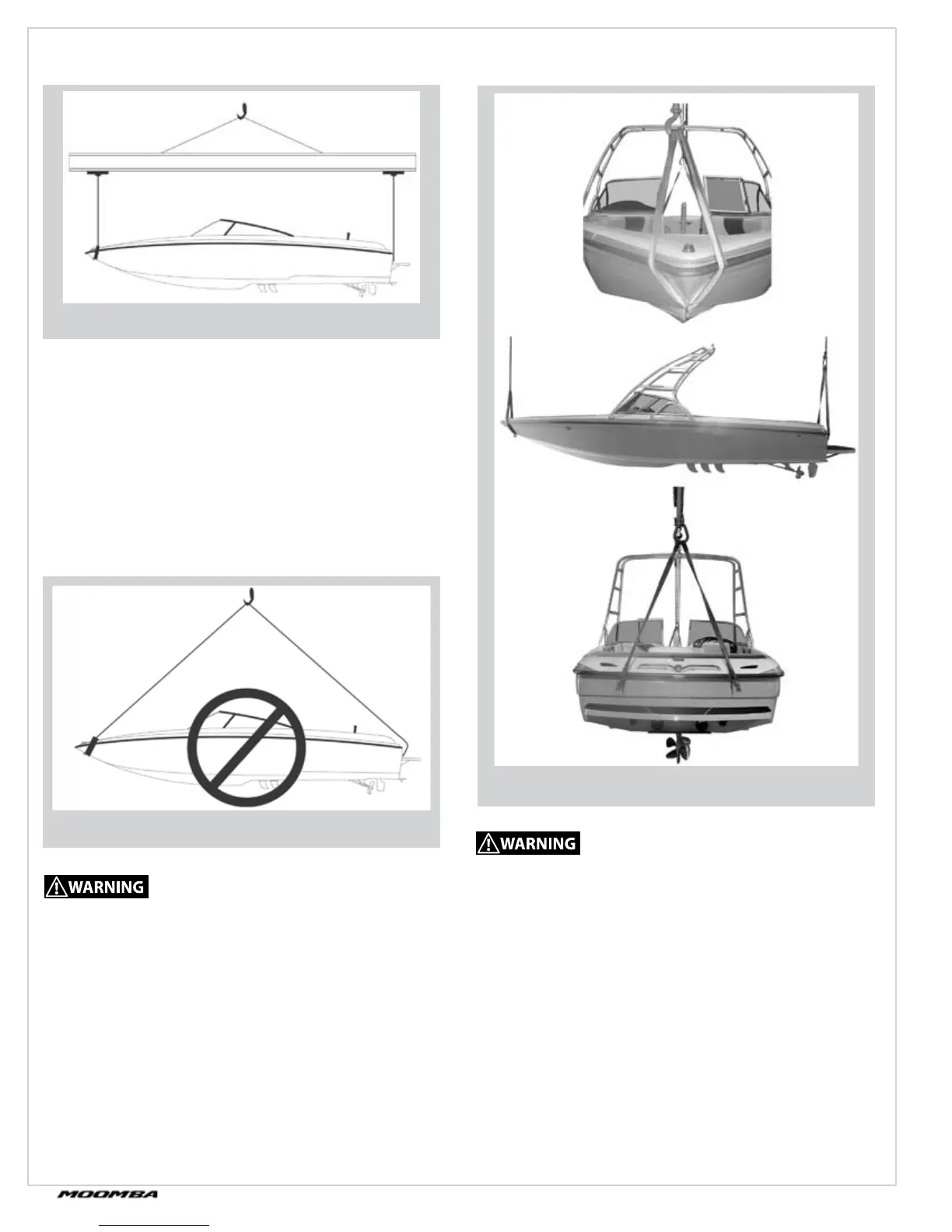 WARNING

WARNING

MOOMBA