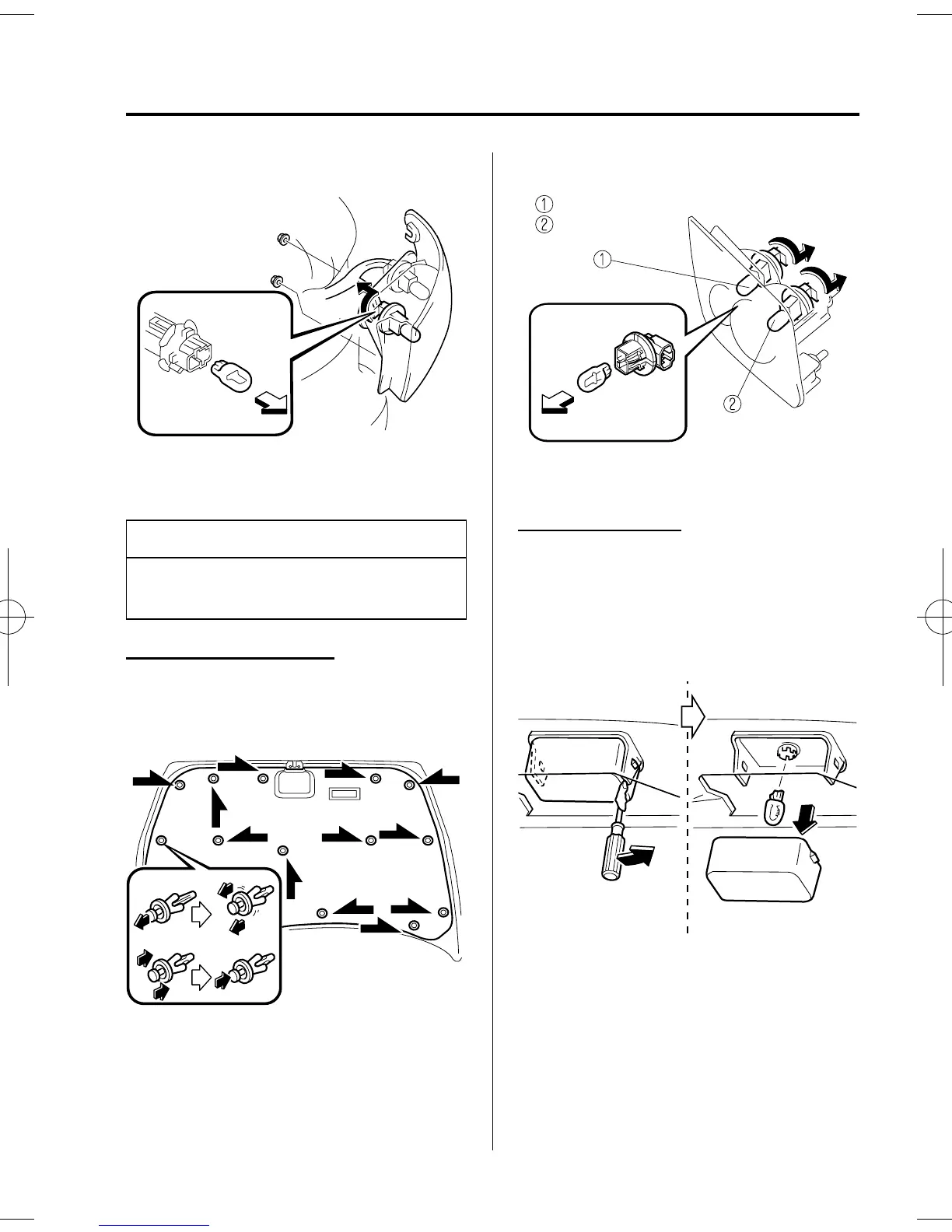 ①
②
①
②