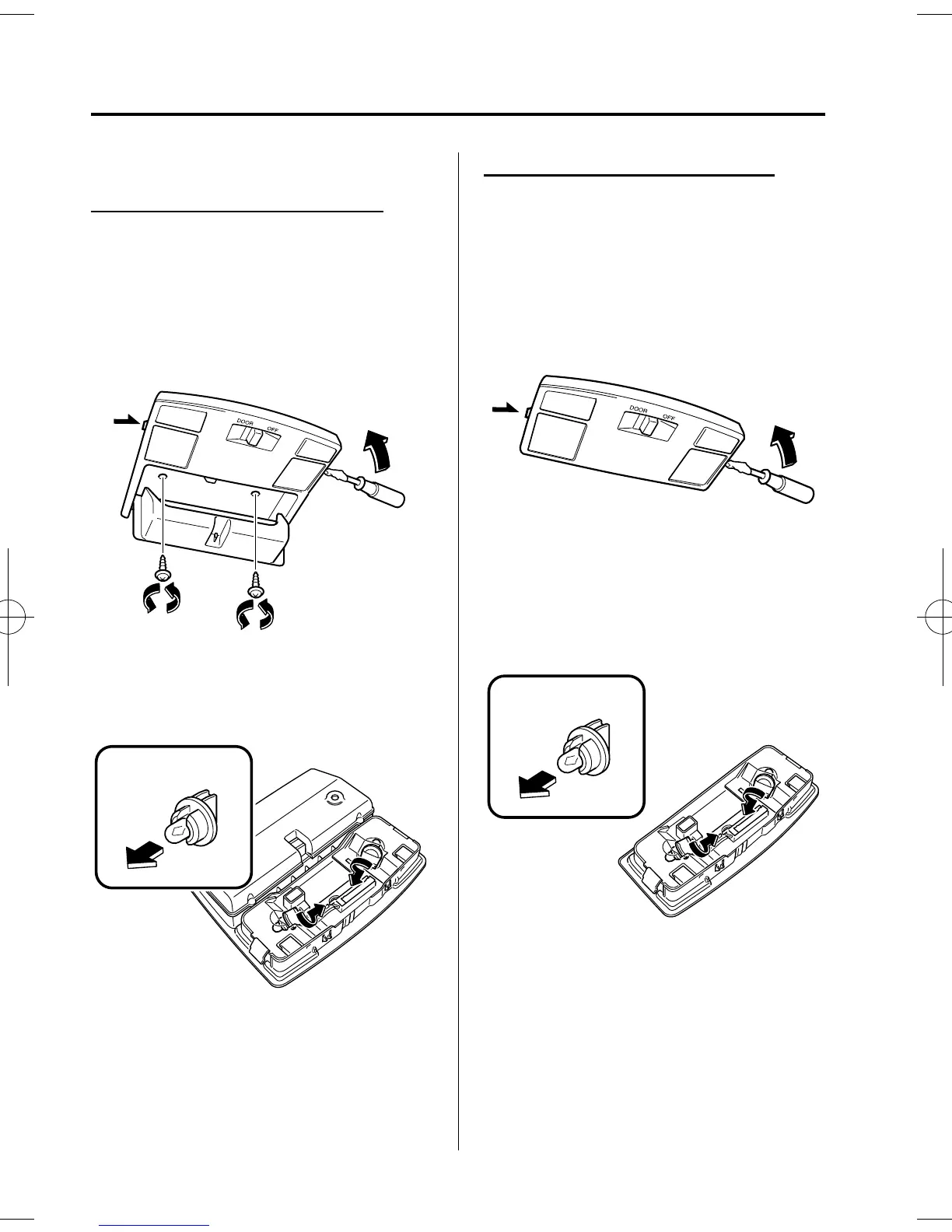 DOOR OFF

DOOR OFF