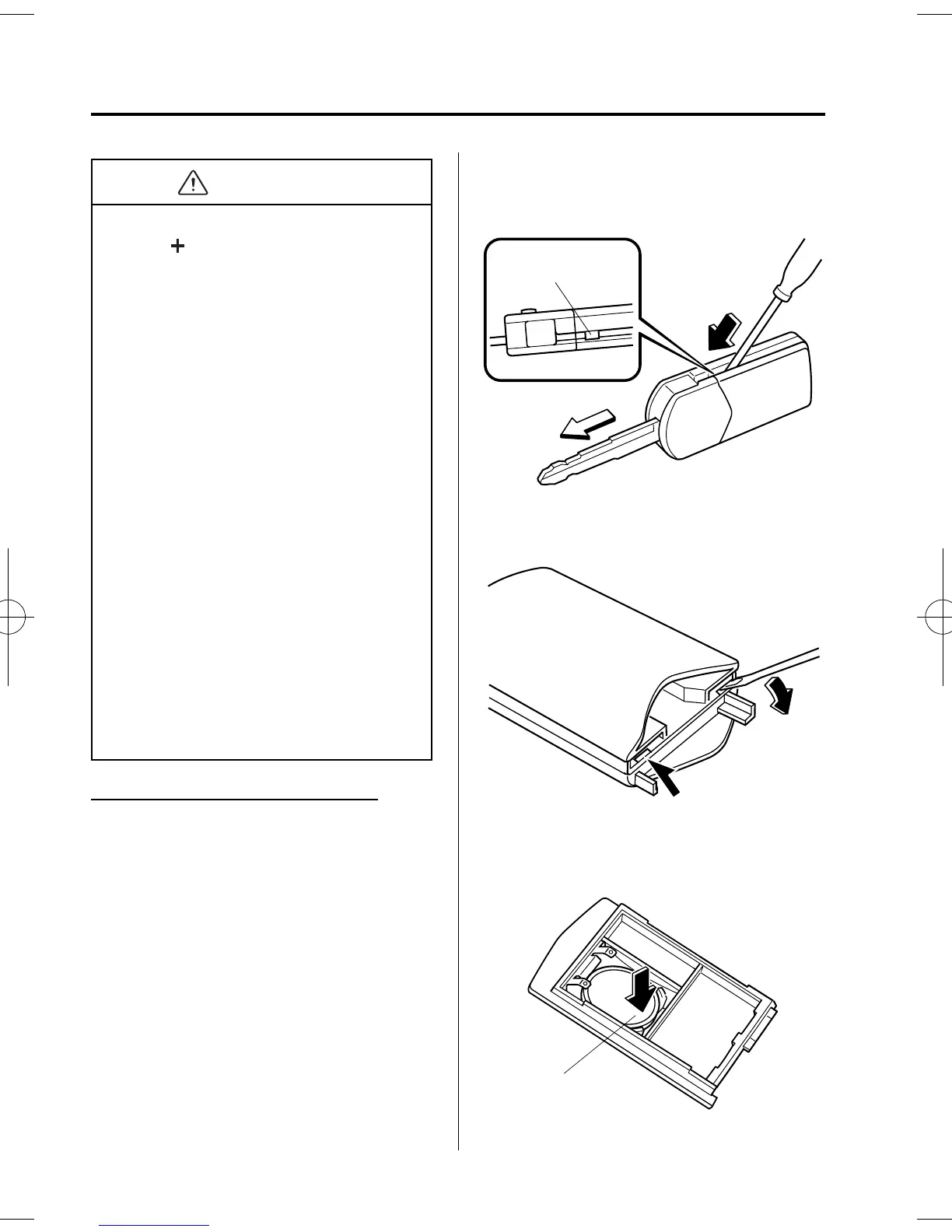 +