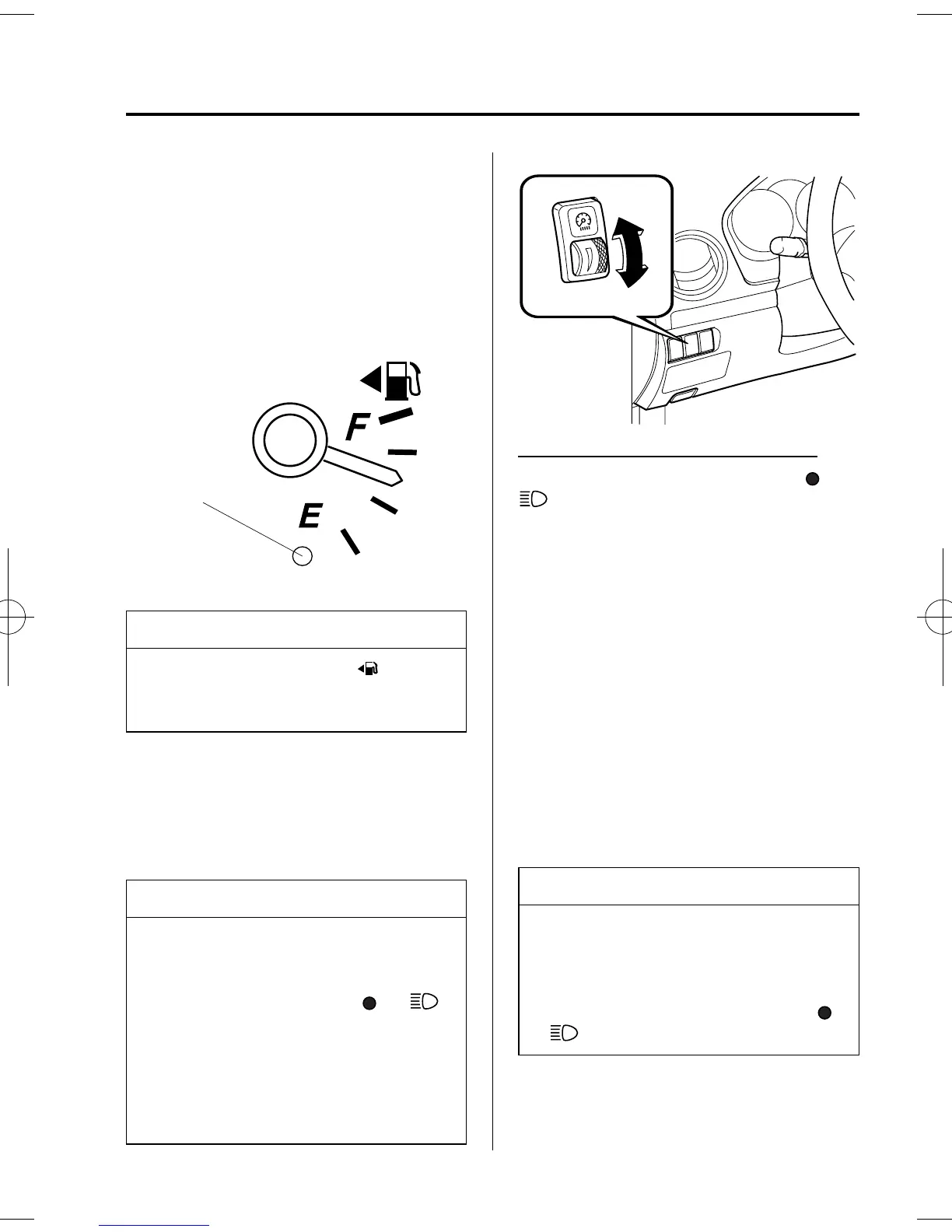 F

E