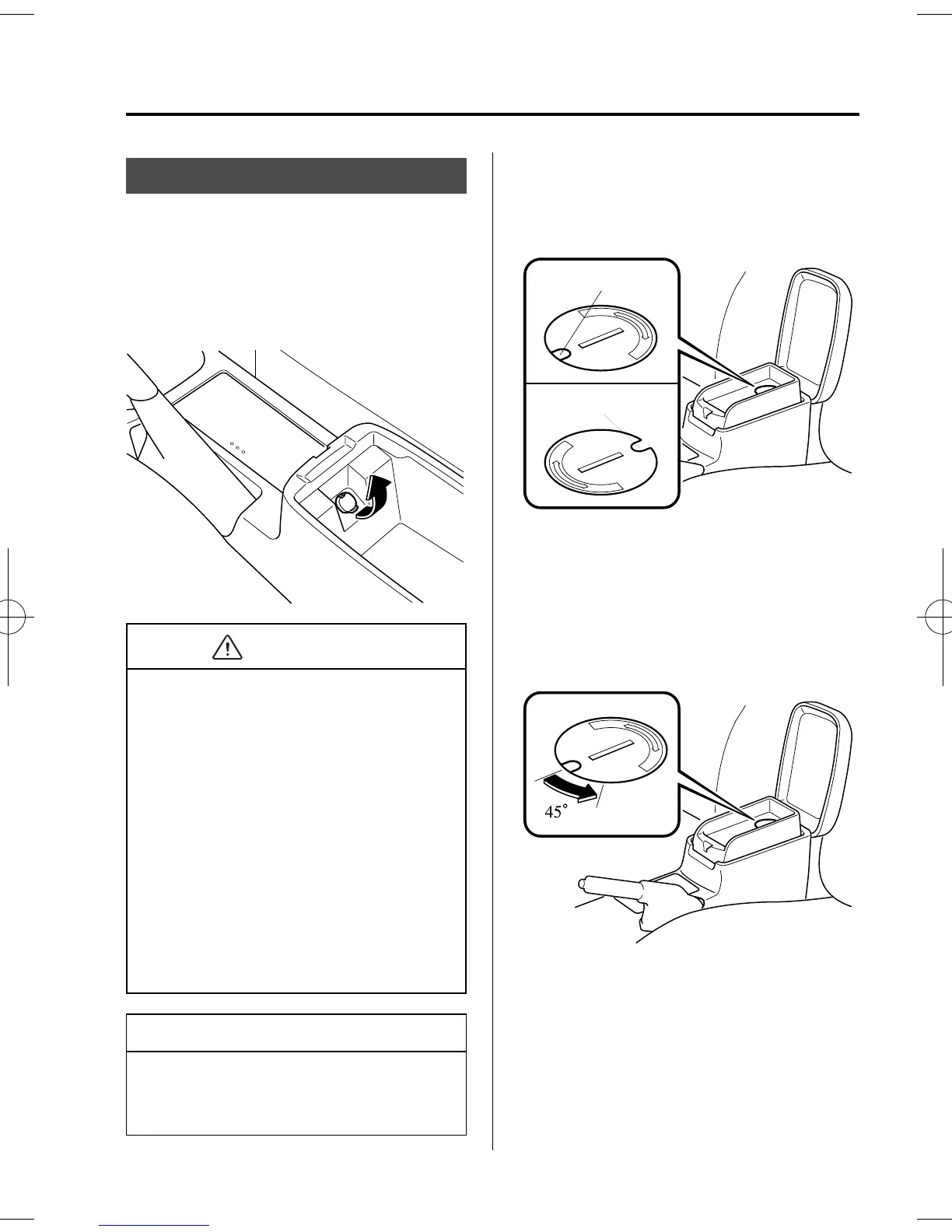 45°