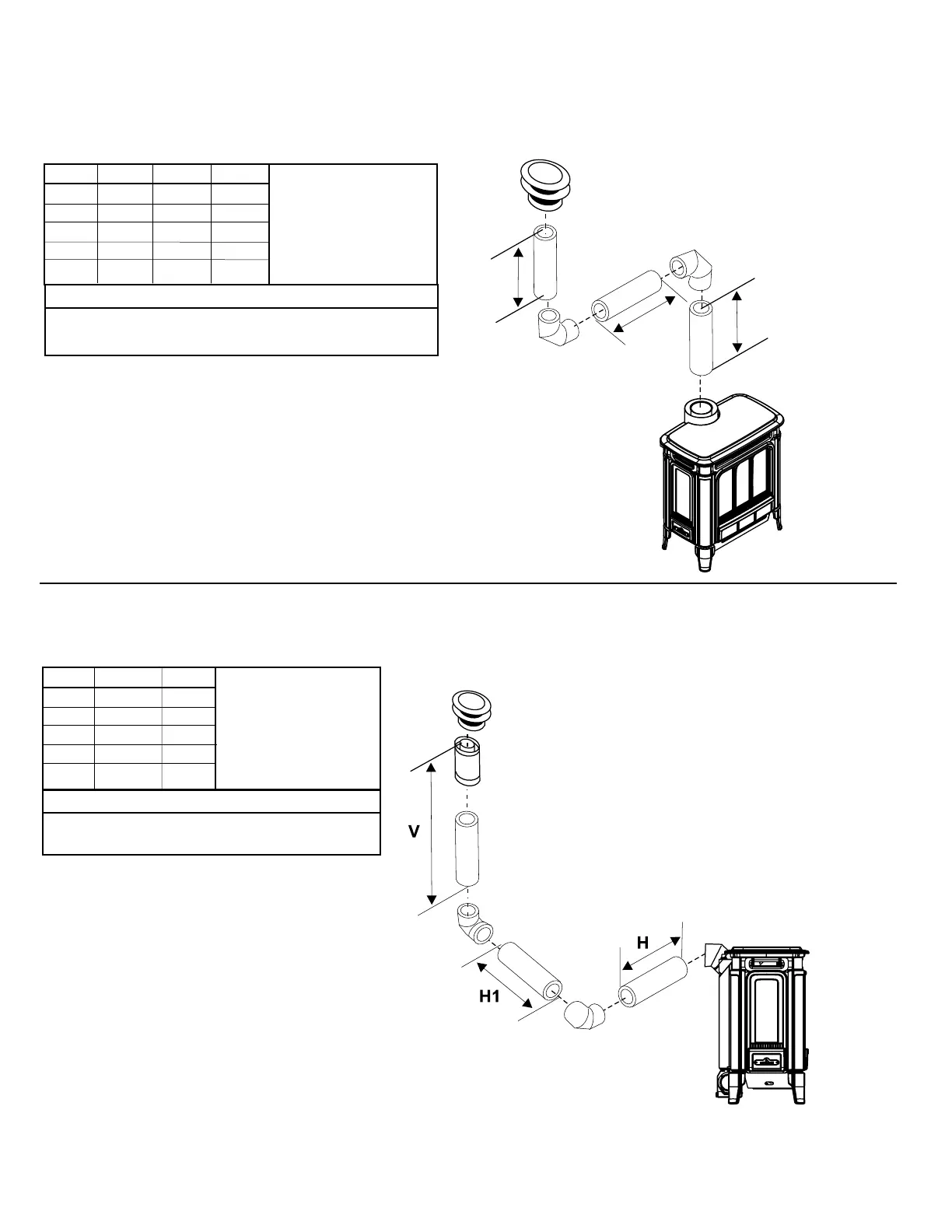 V

H

H1