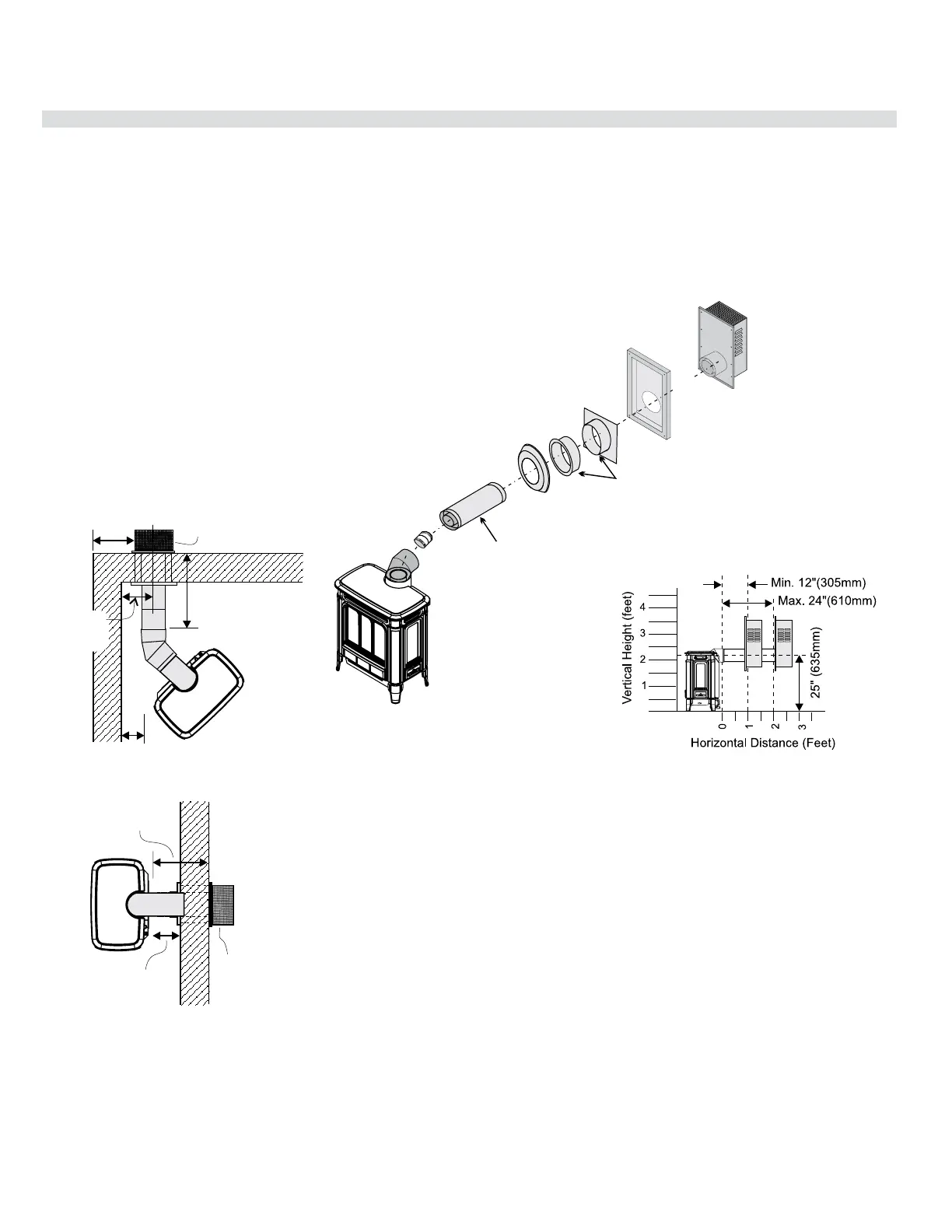 Min. 12"(305mm)
Max. 24"(610mm)
Vertical Height (feet)
4
3
2
1
25" (635mm)
0
1
2
3
Horizontal Distance (Feet)