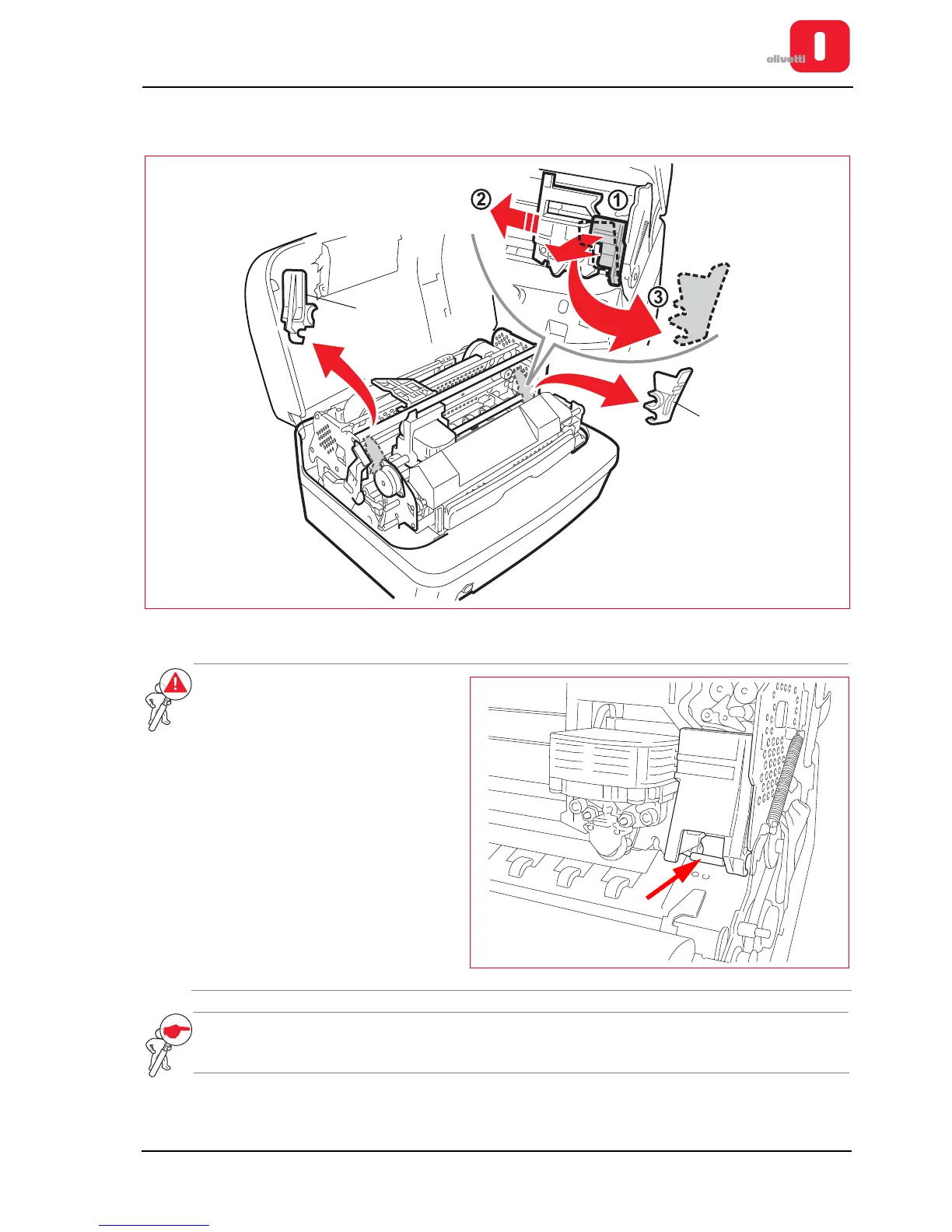 olivetti

② ① ③