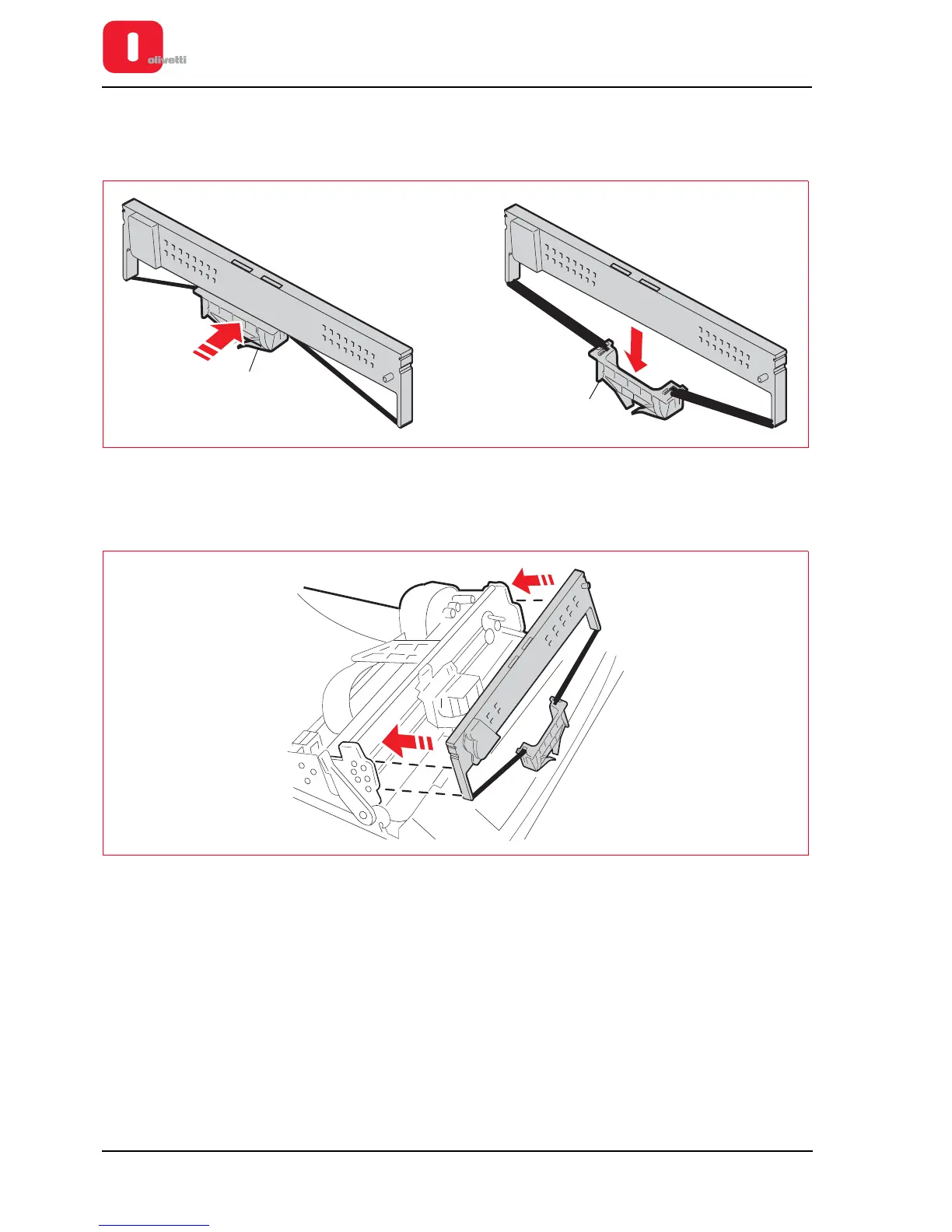 olivetti