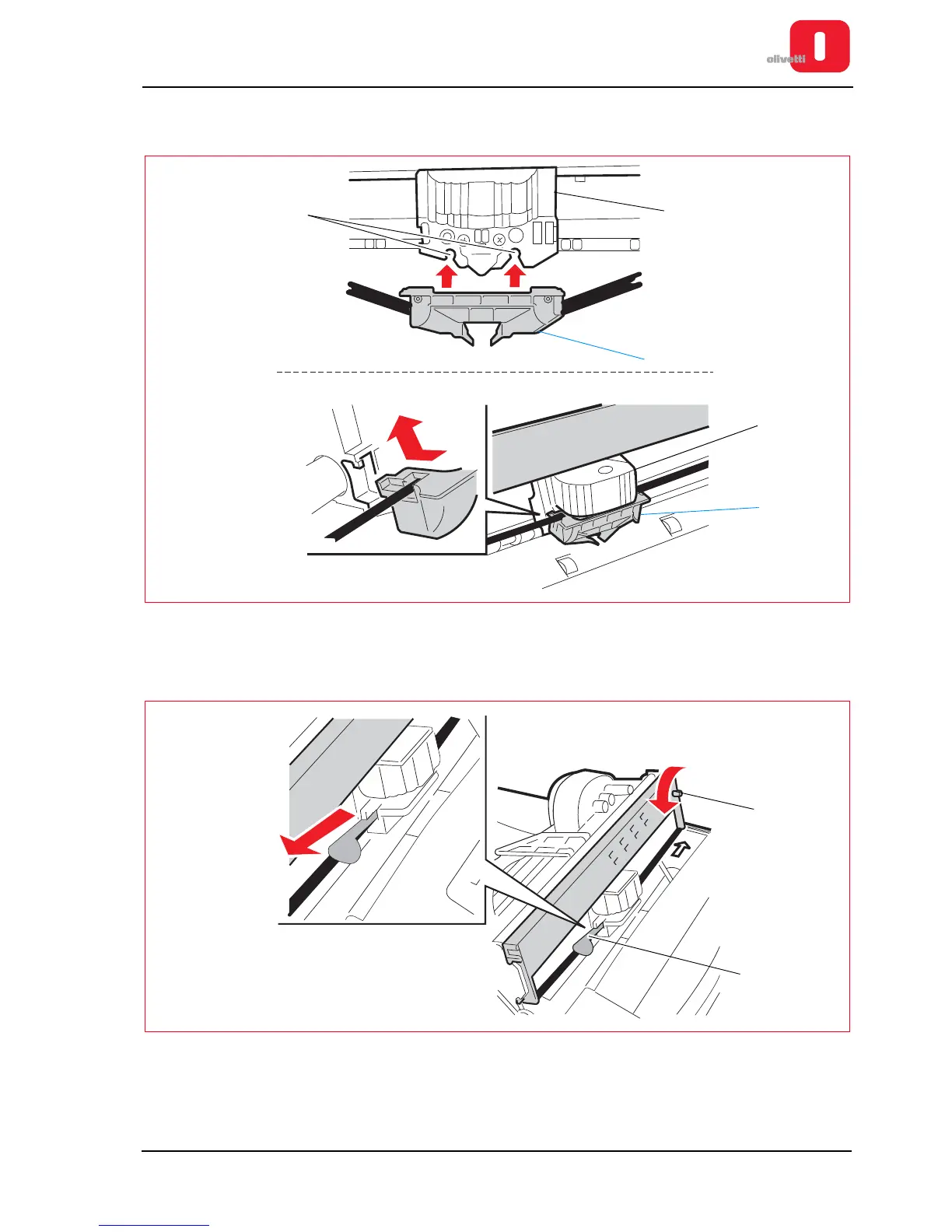 olivetti