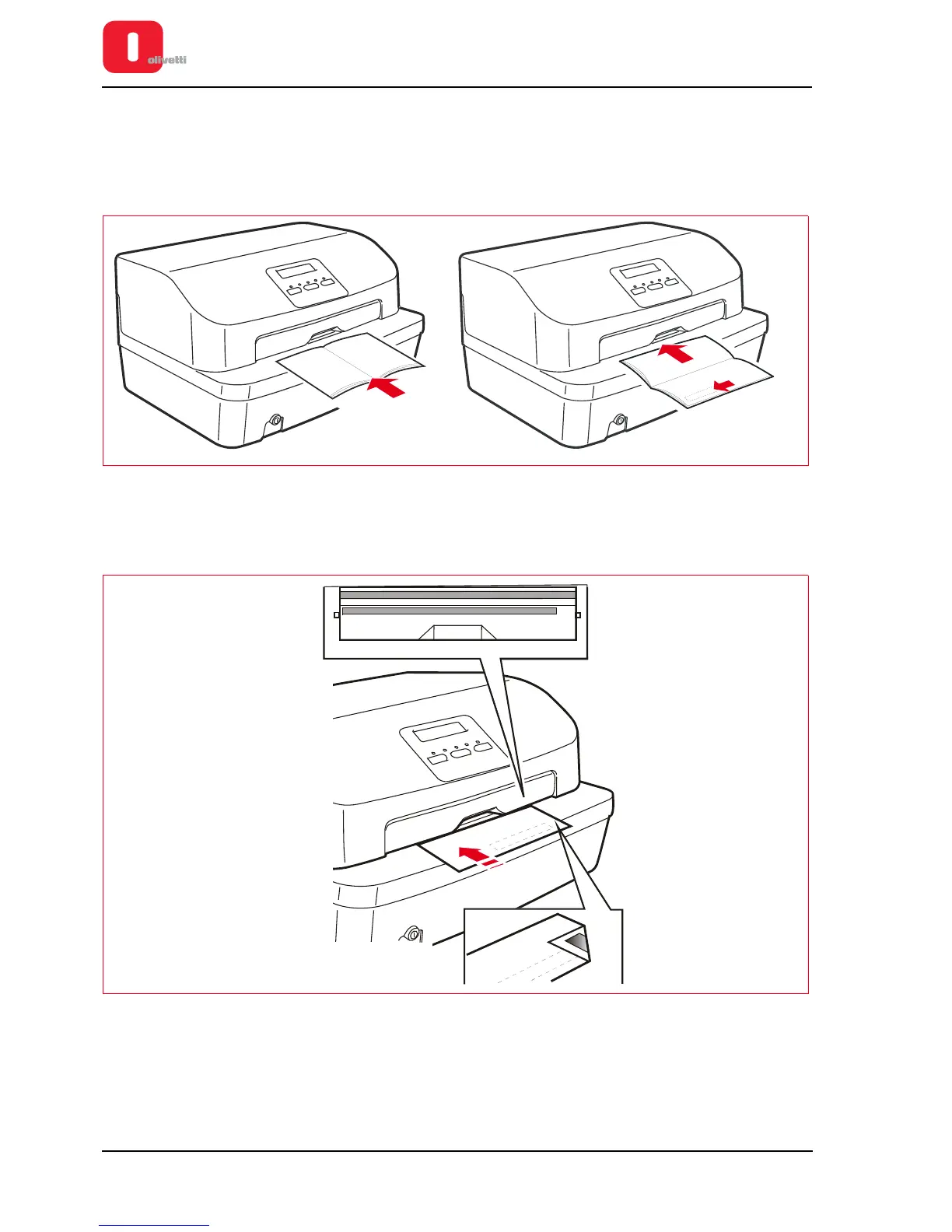 olivetti