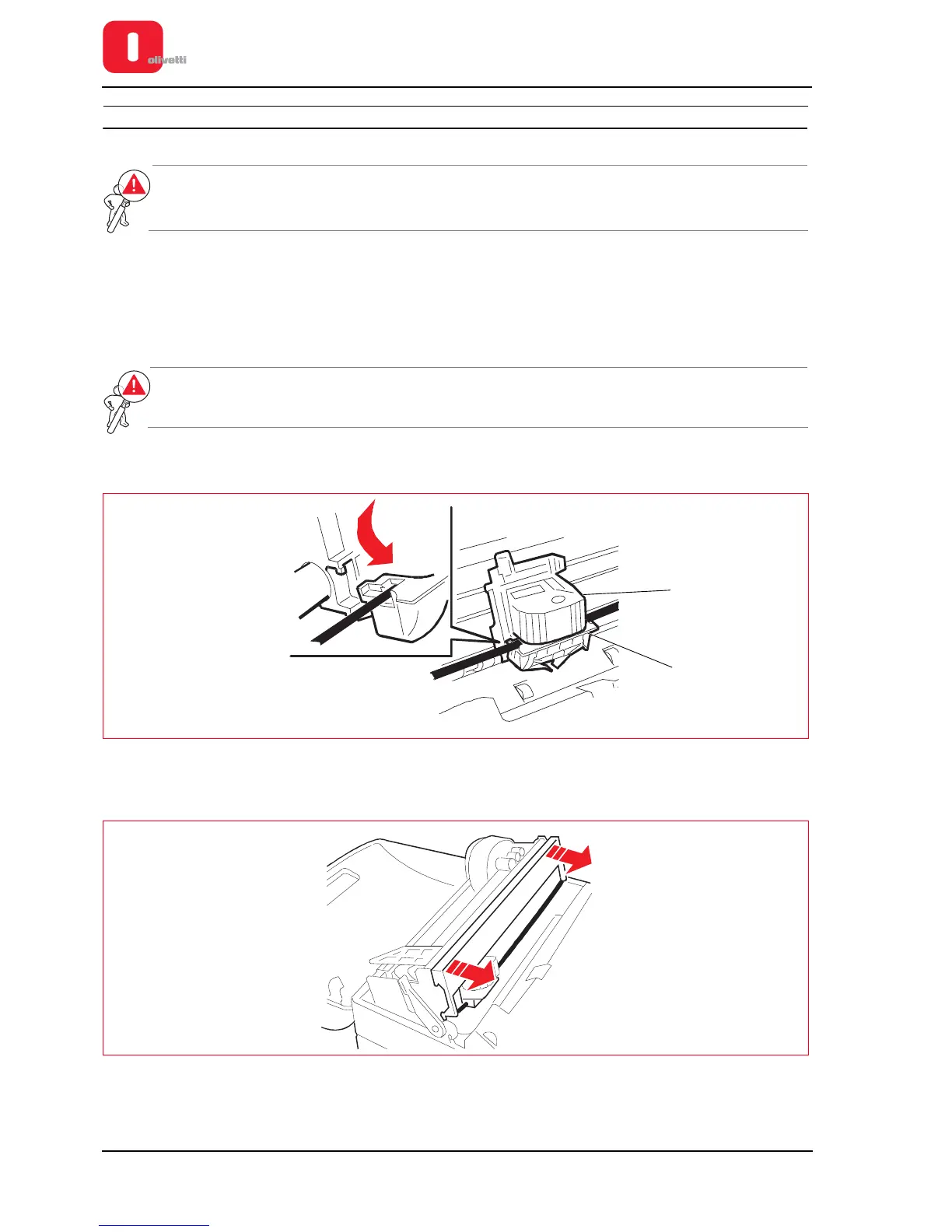 olivetti