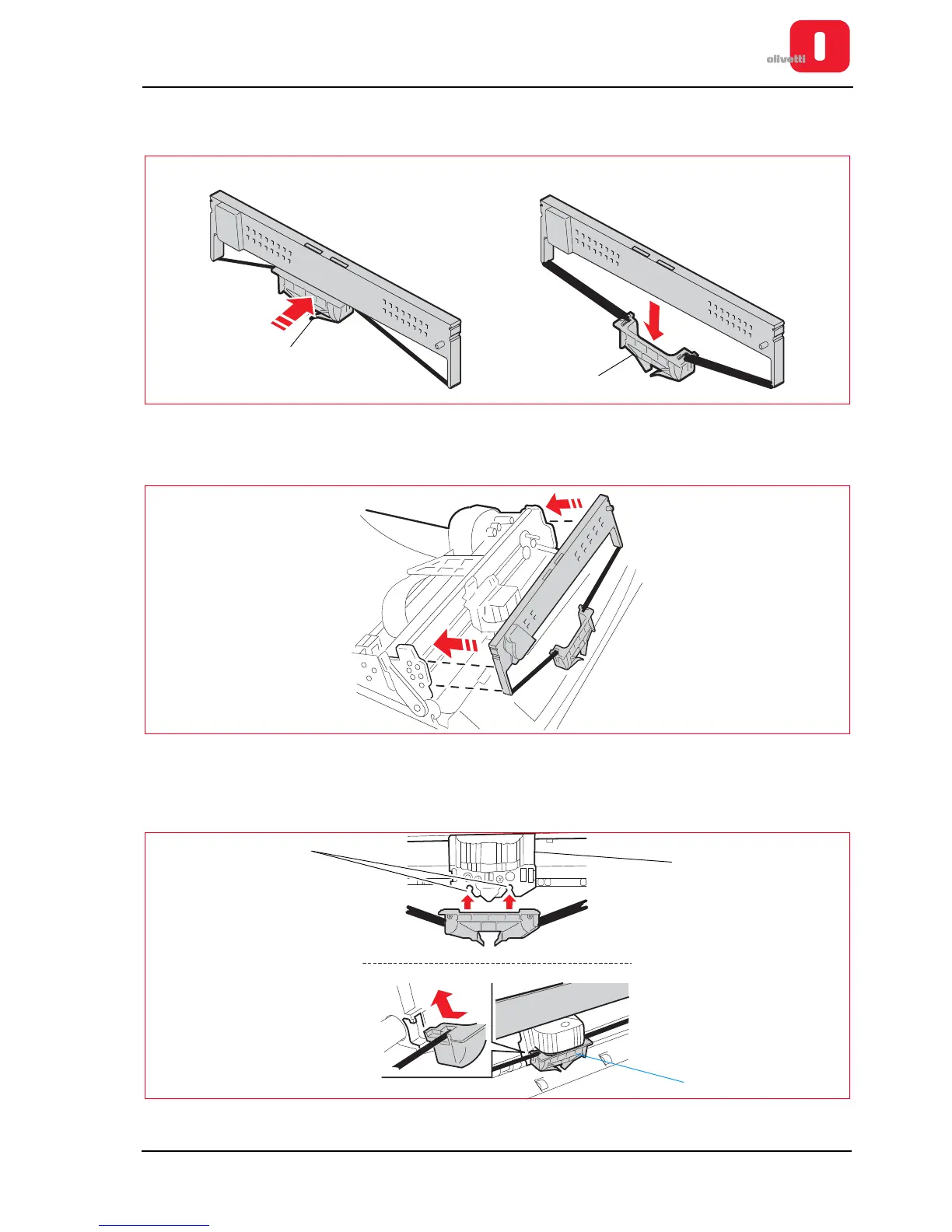 olivetti