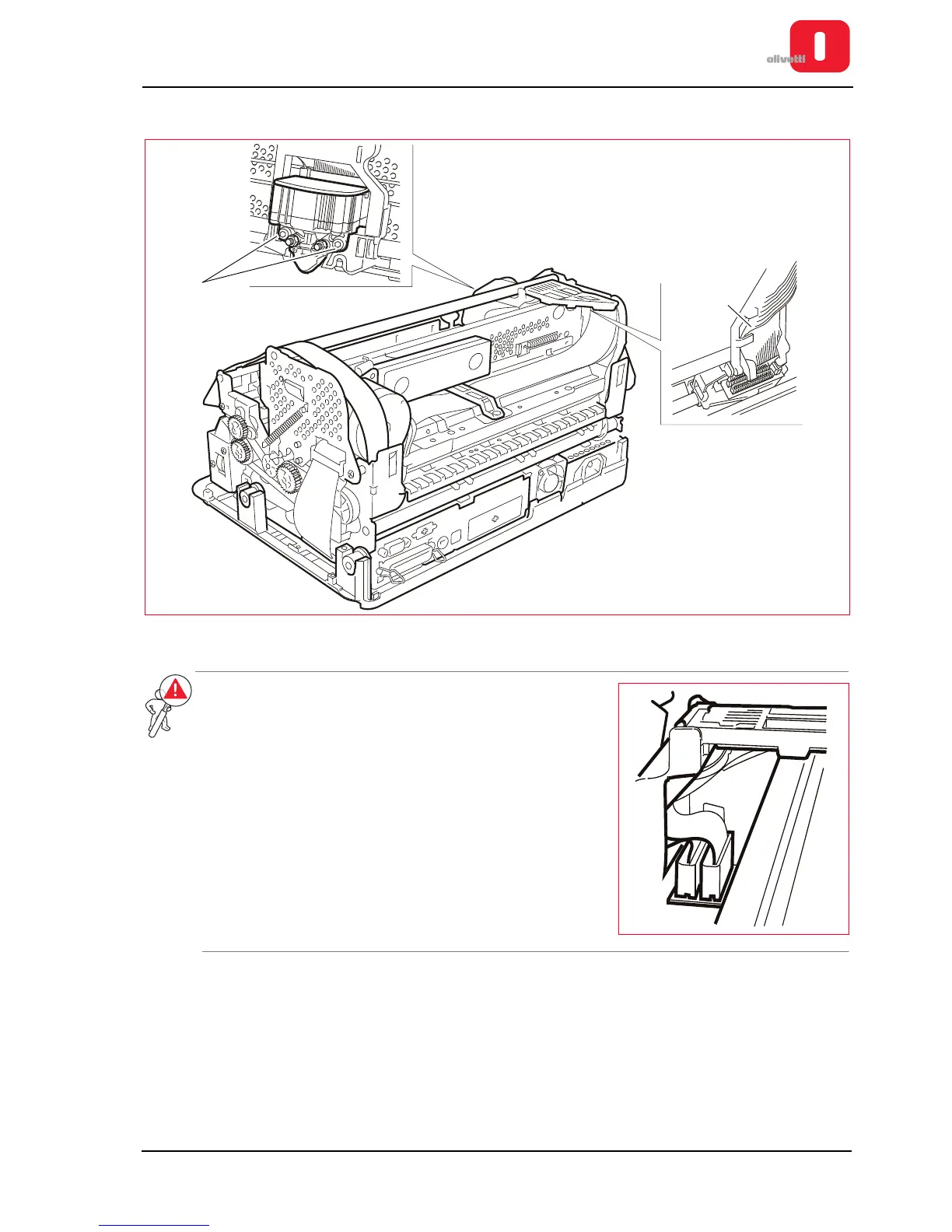 olivetti