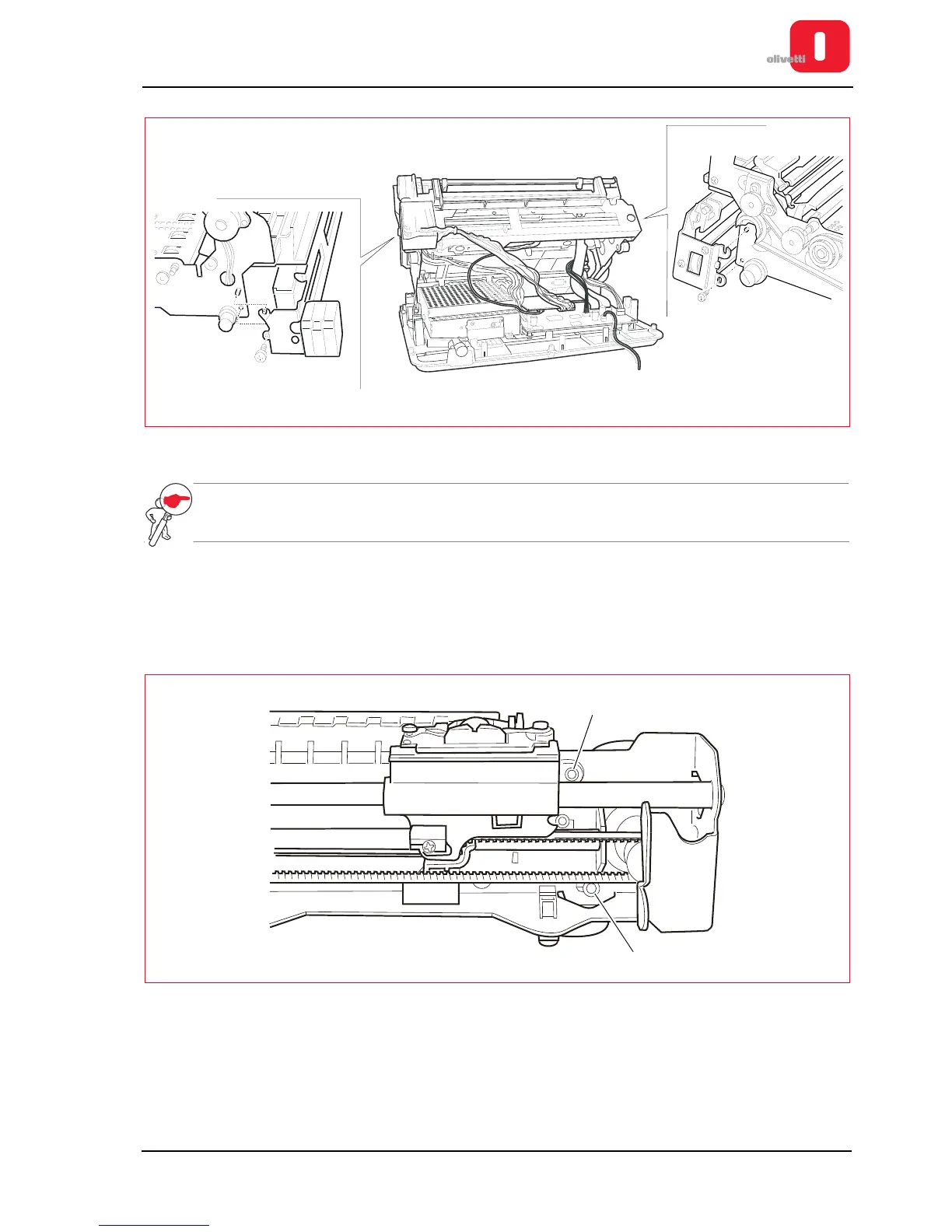 olivetti