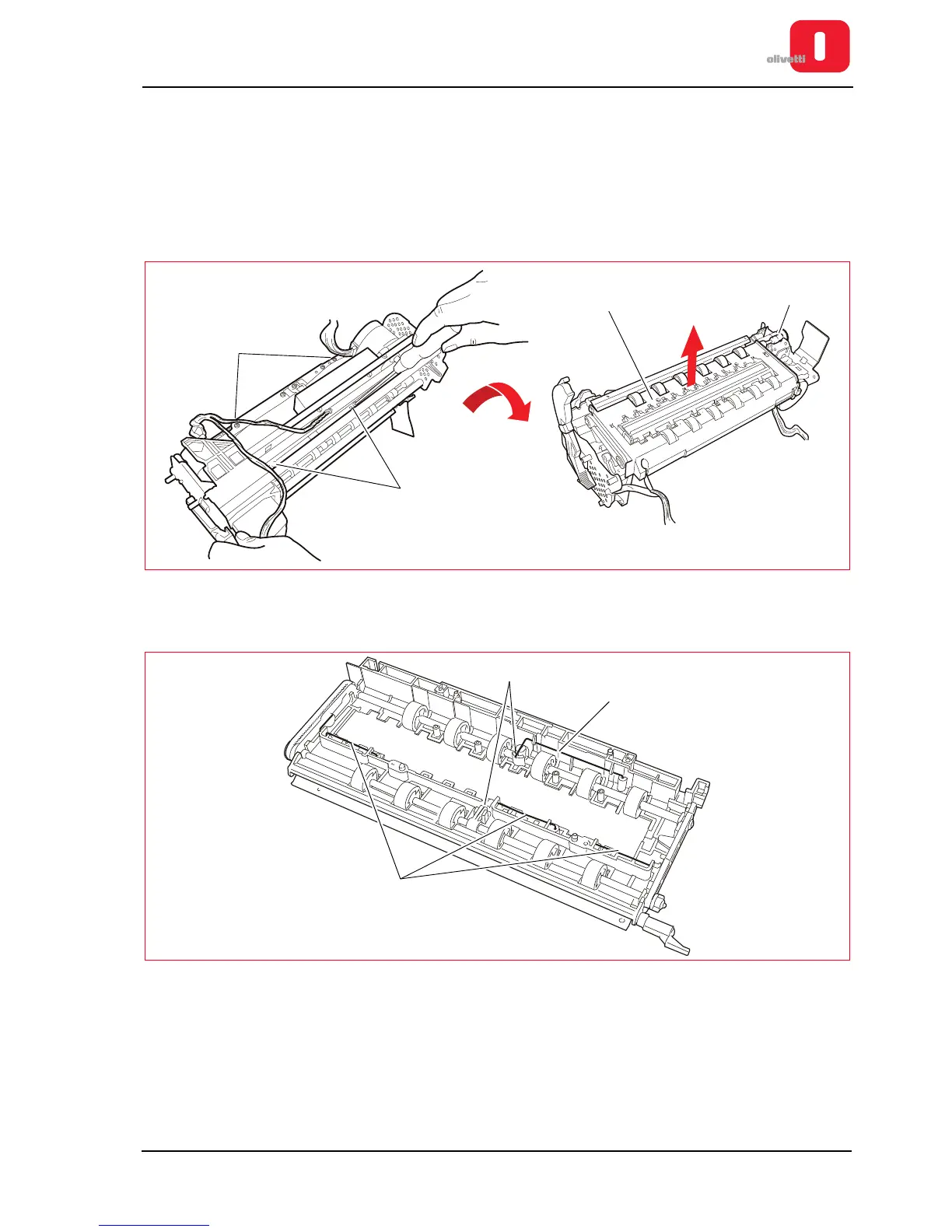 olivetti