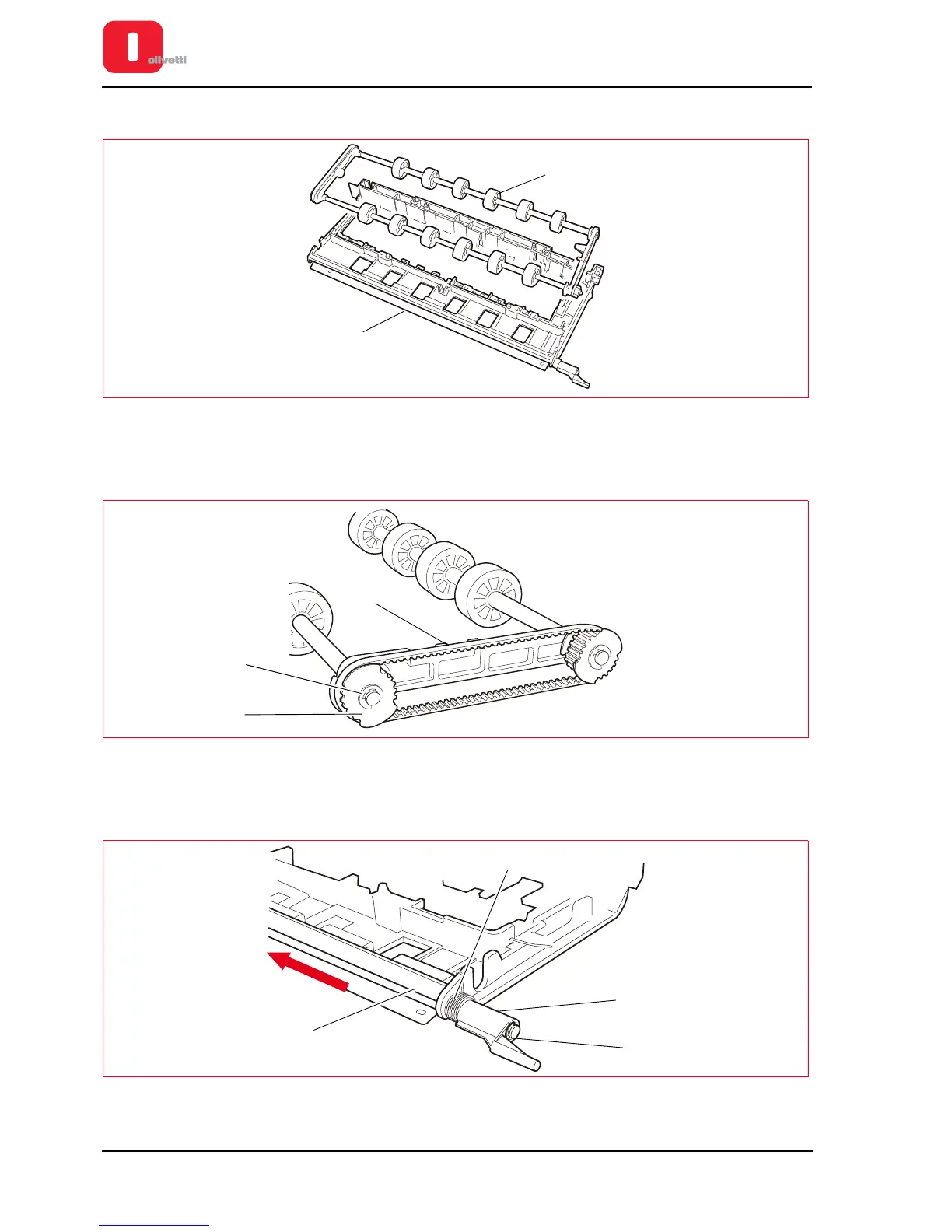 olivetti