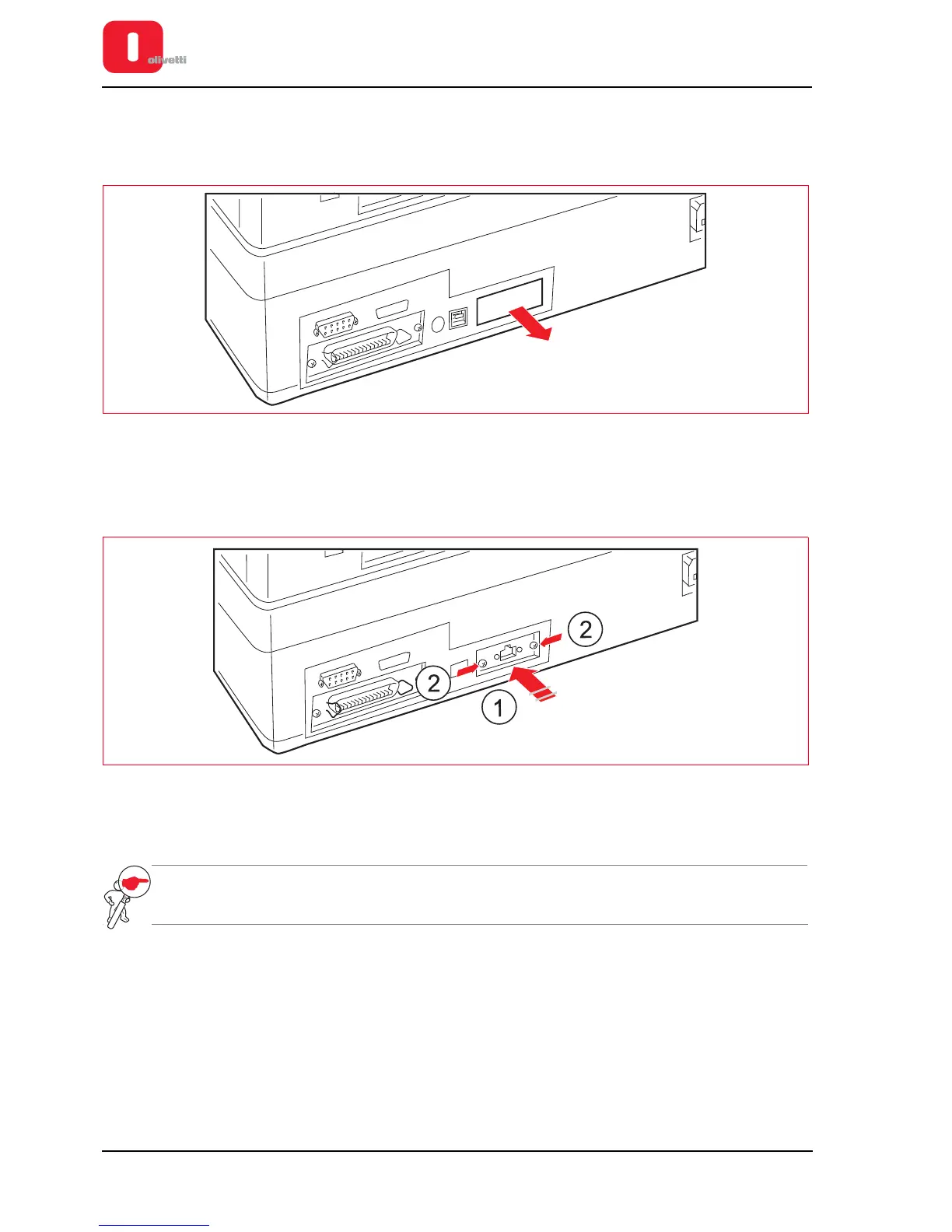 olivetti

2

2

1