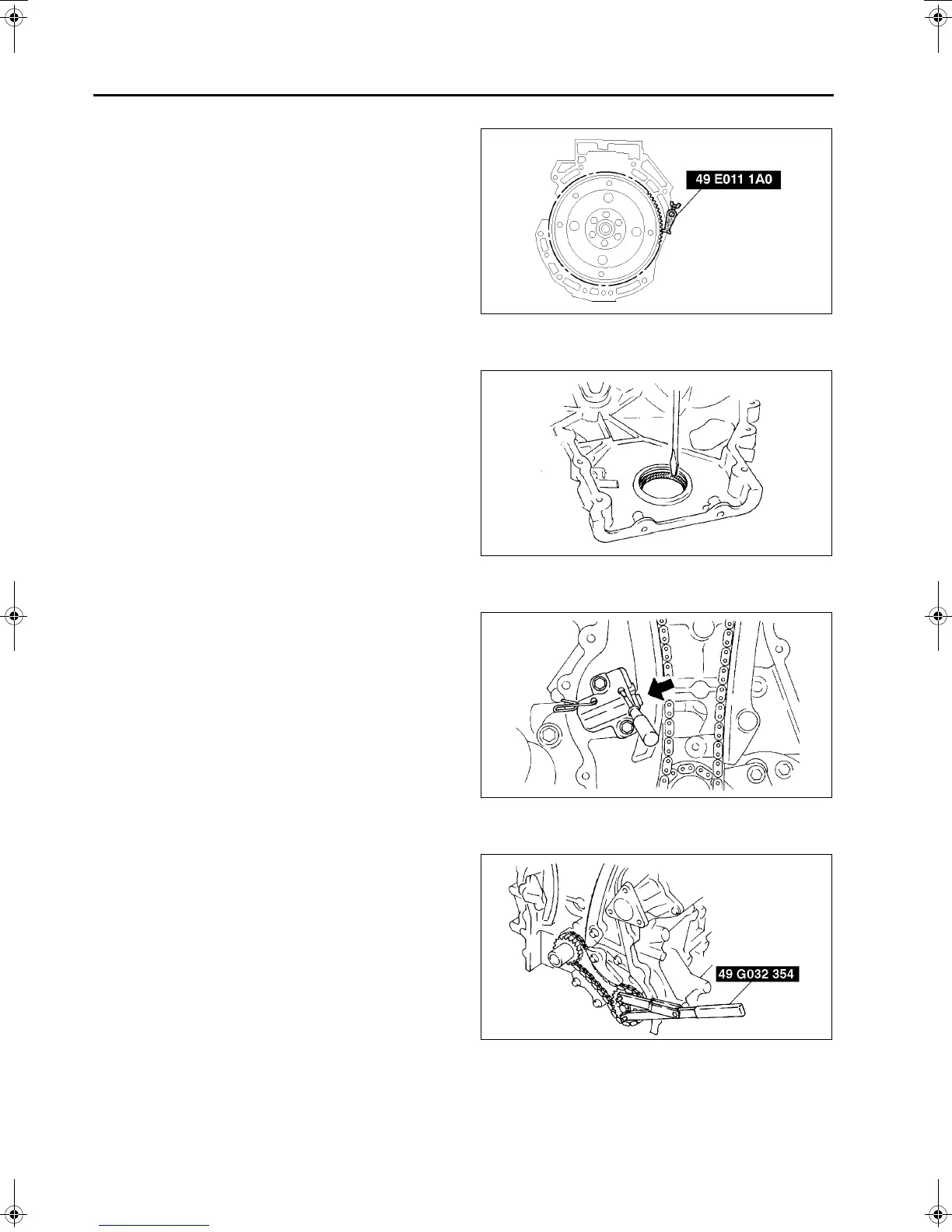 49 E011 1A0

49 G032 354