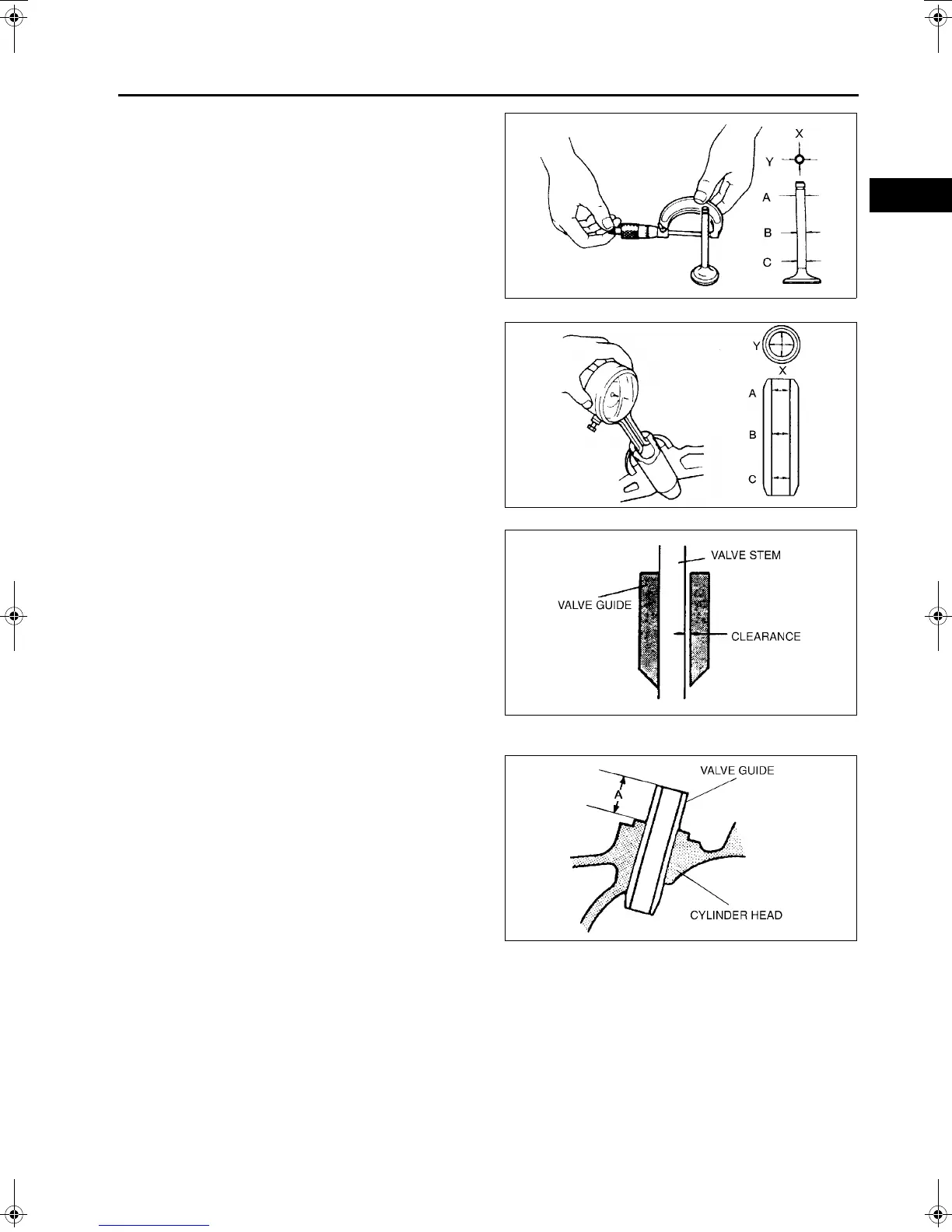 X
Y
A
B
C

Y
X
A
B
C

VALVE STEM
VALVE GUIDE
CLEARANCE

VALVE GUIDE
A
CYLINDER HEAD