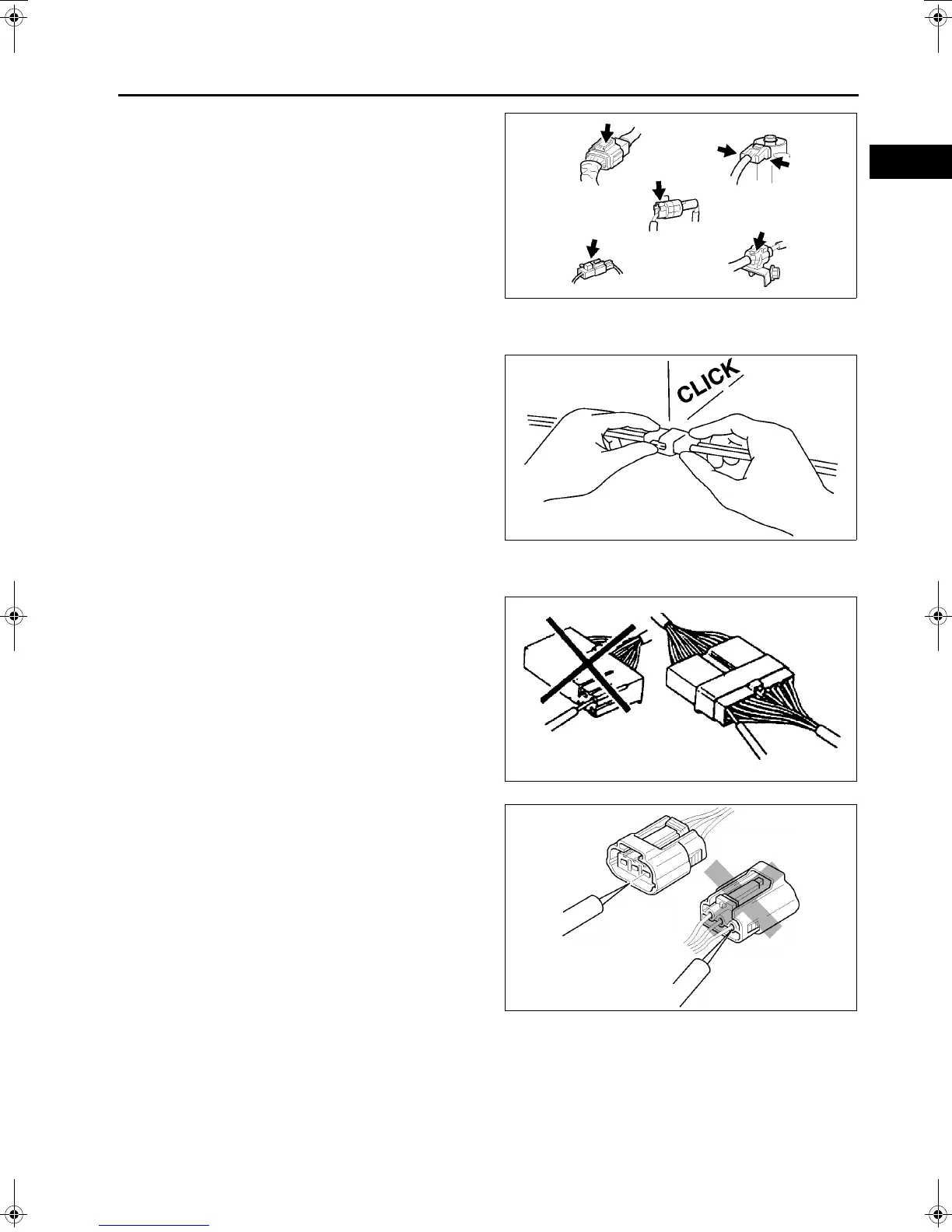 CLICK