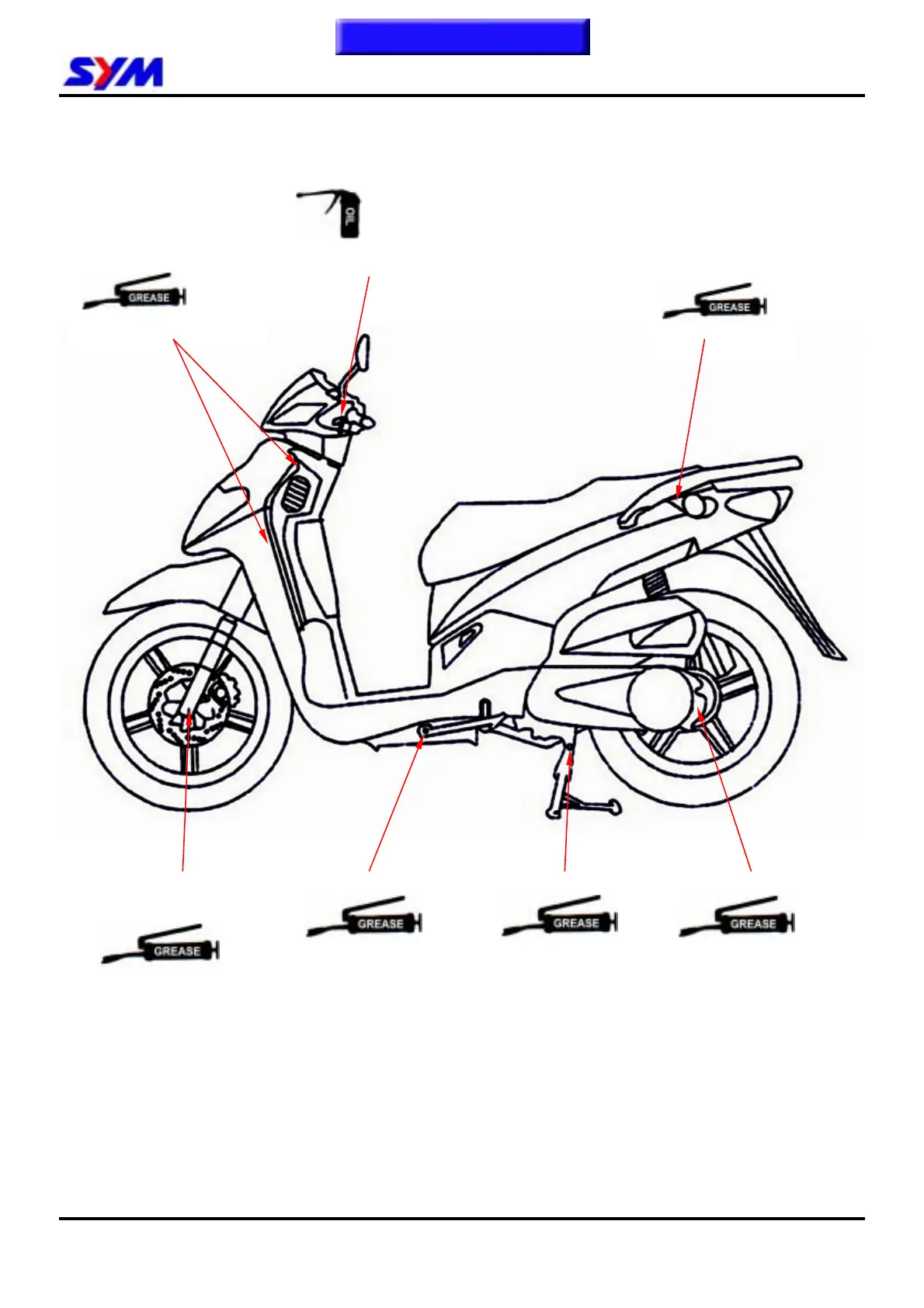 SYM

OIL

GREASE

GREASE

GREASE

GREASE

GREASE

GREASE