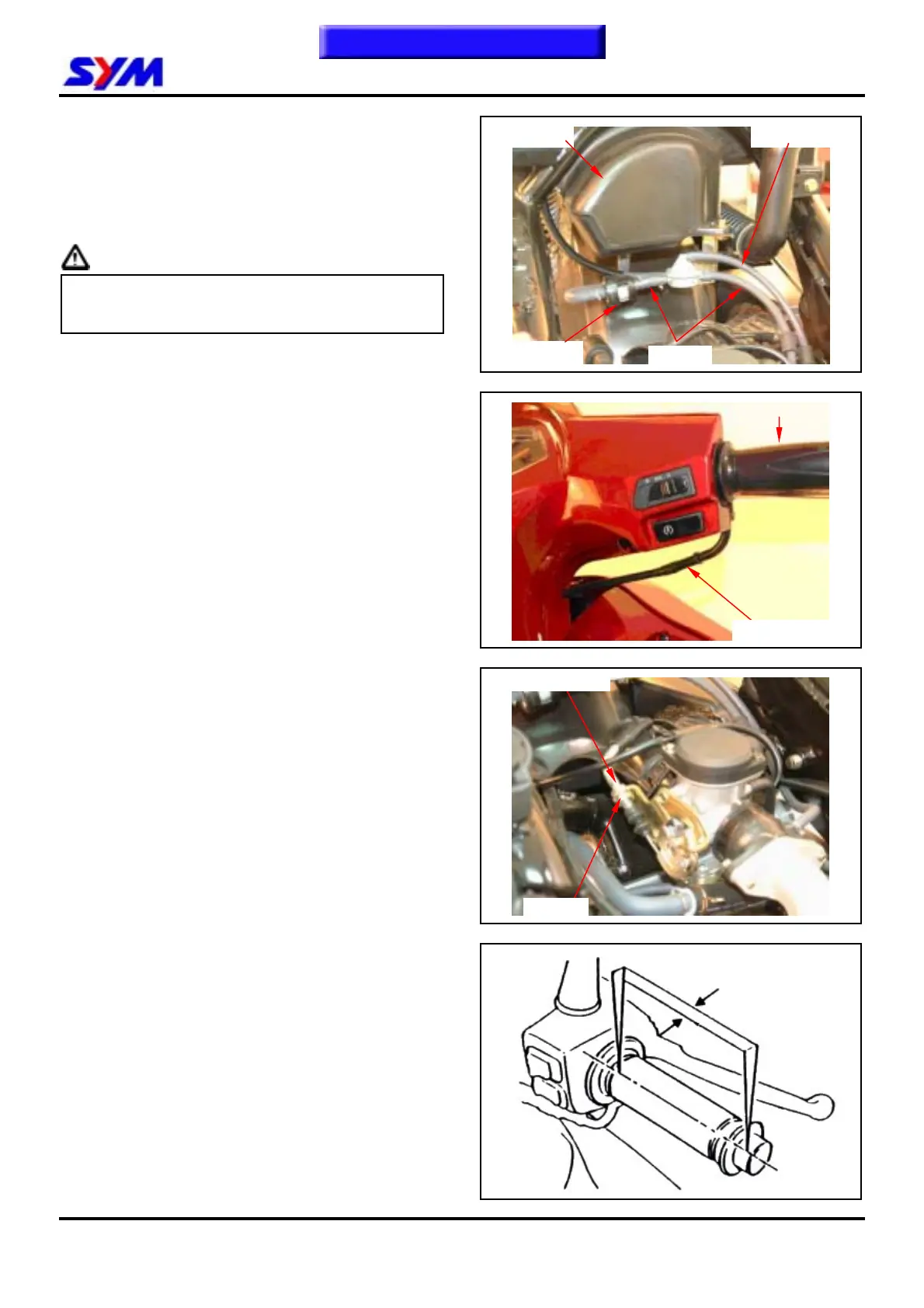 SYM