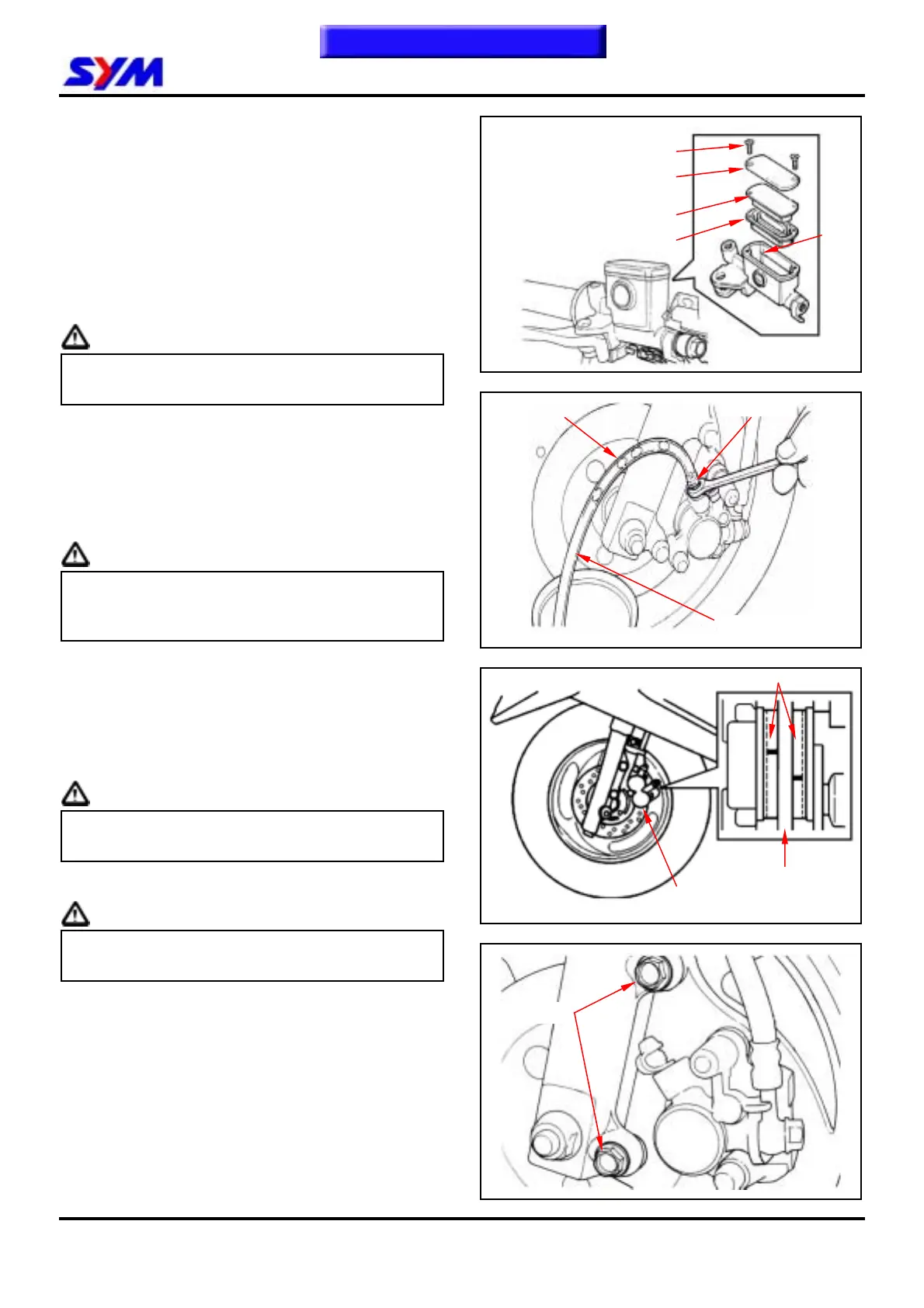 SYM