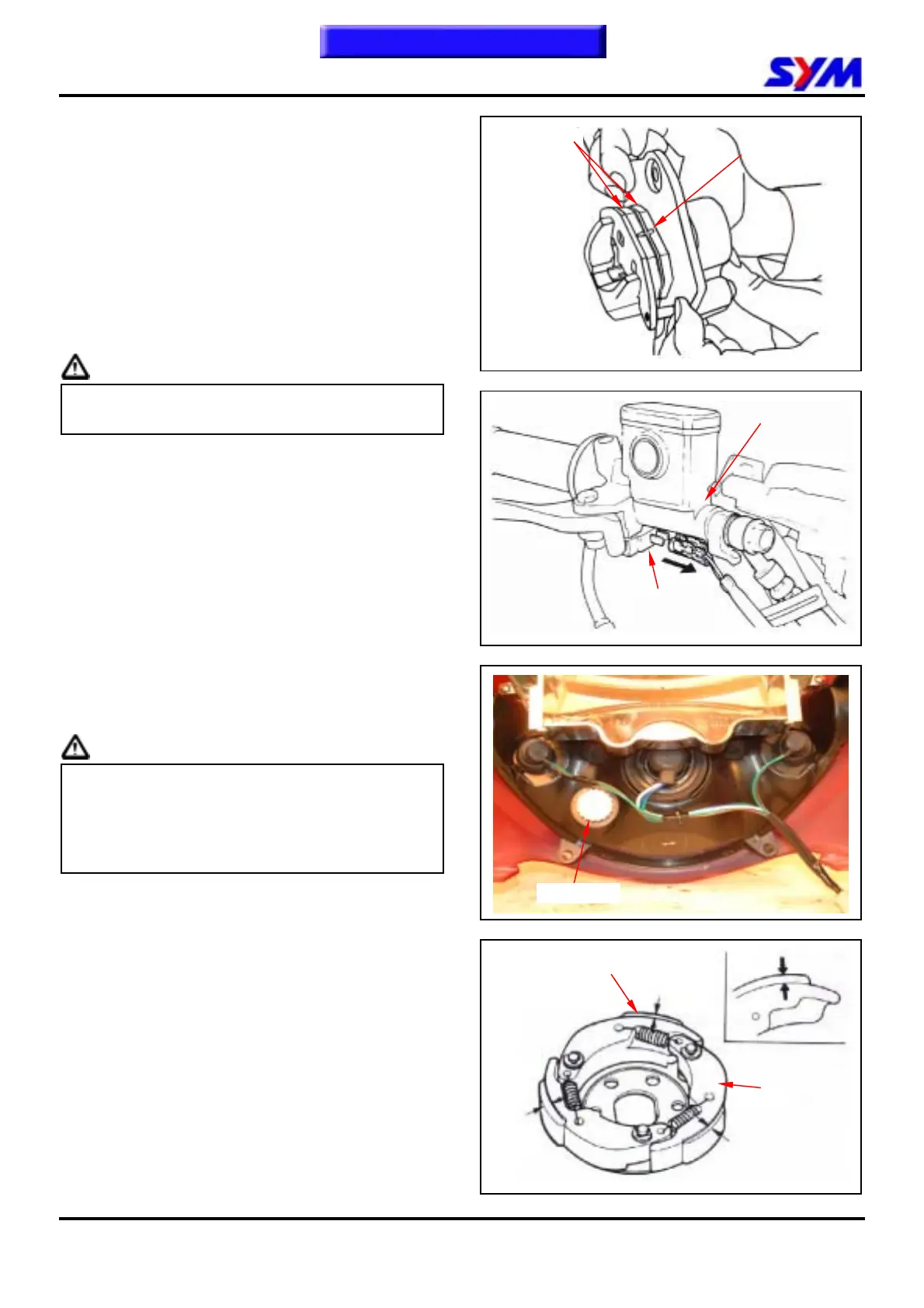 SYM