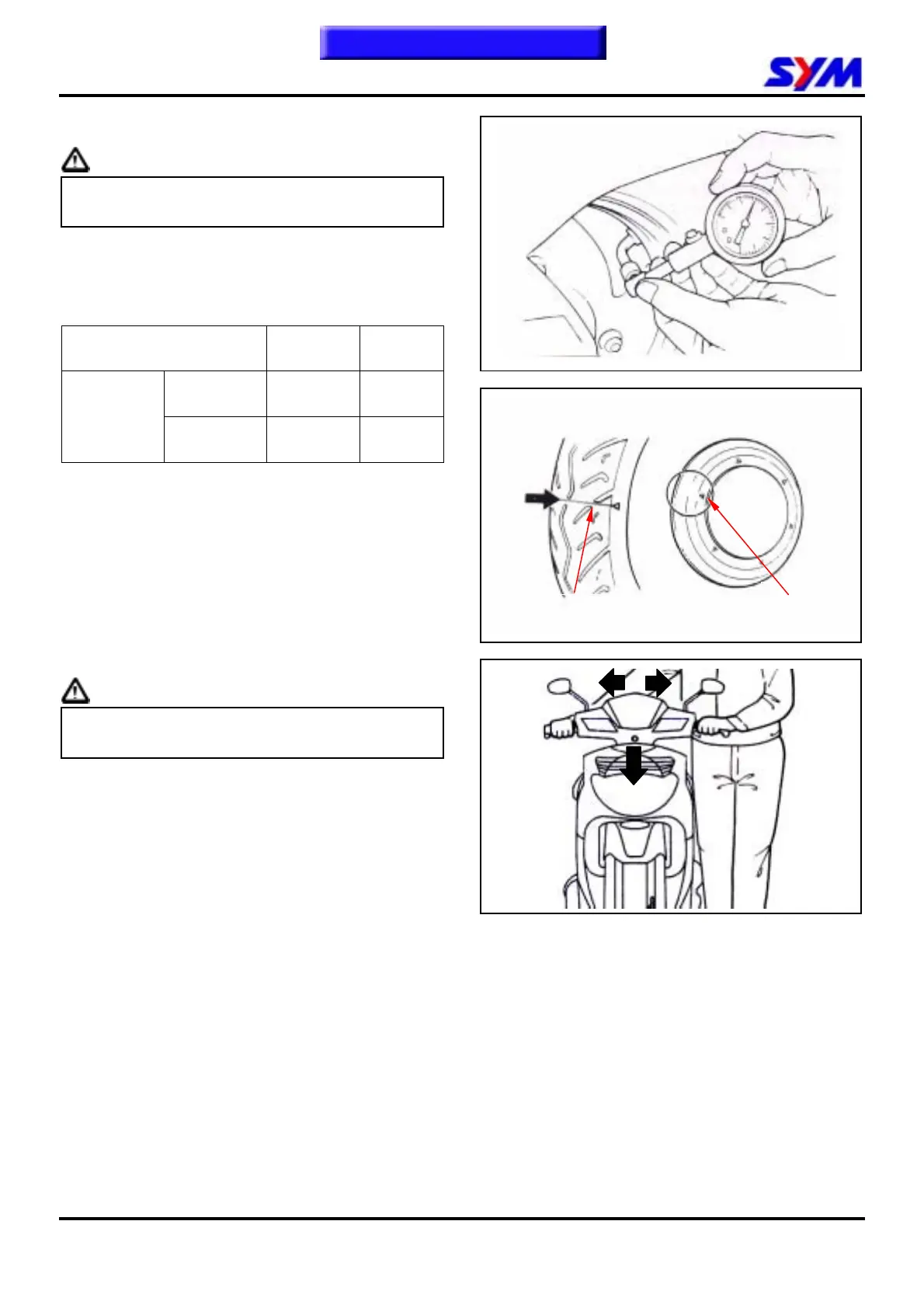 SYM