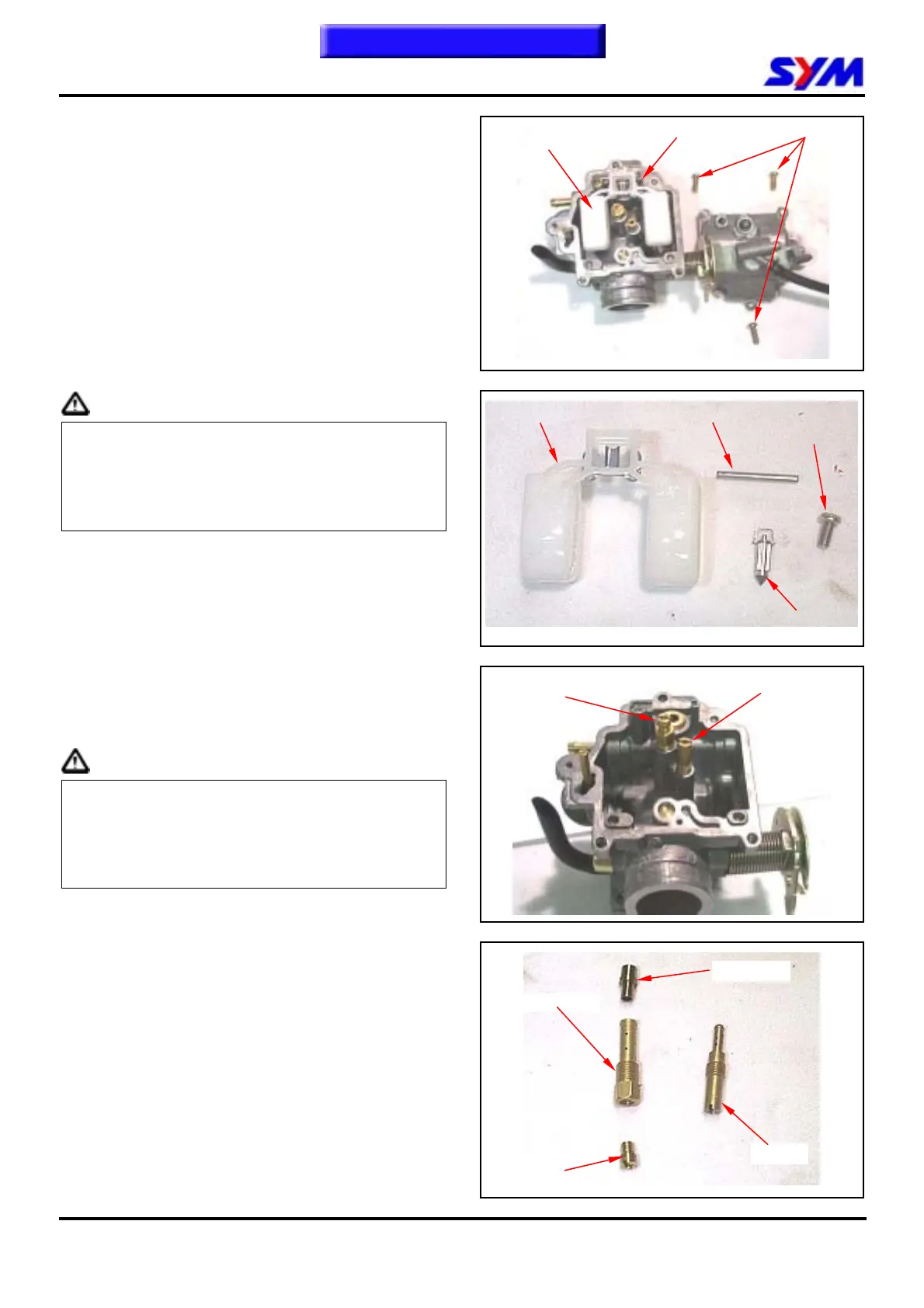 SYM