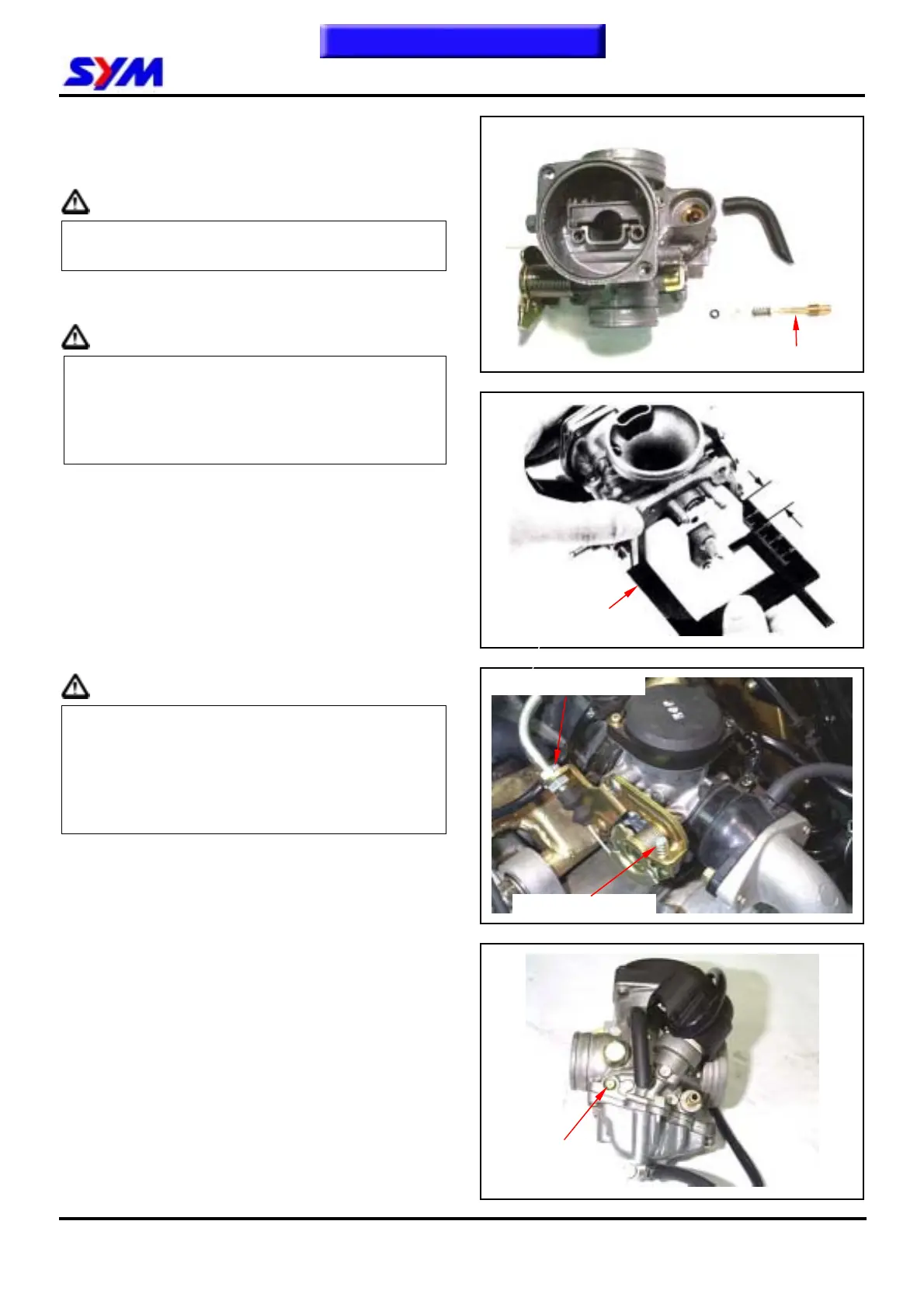 SYM