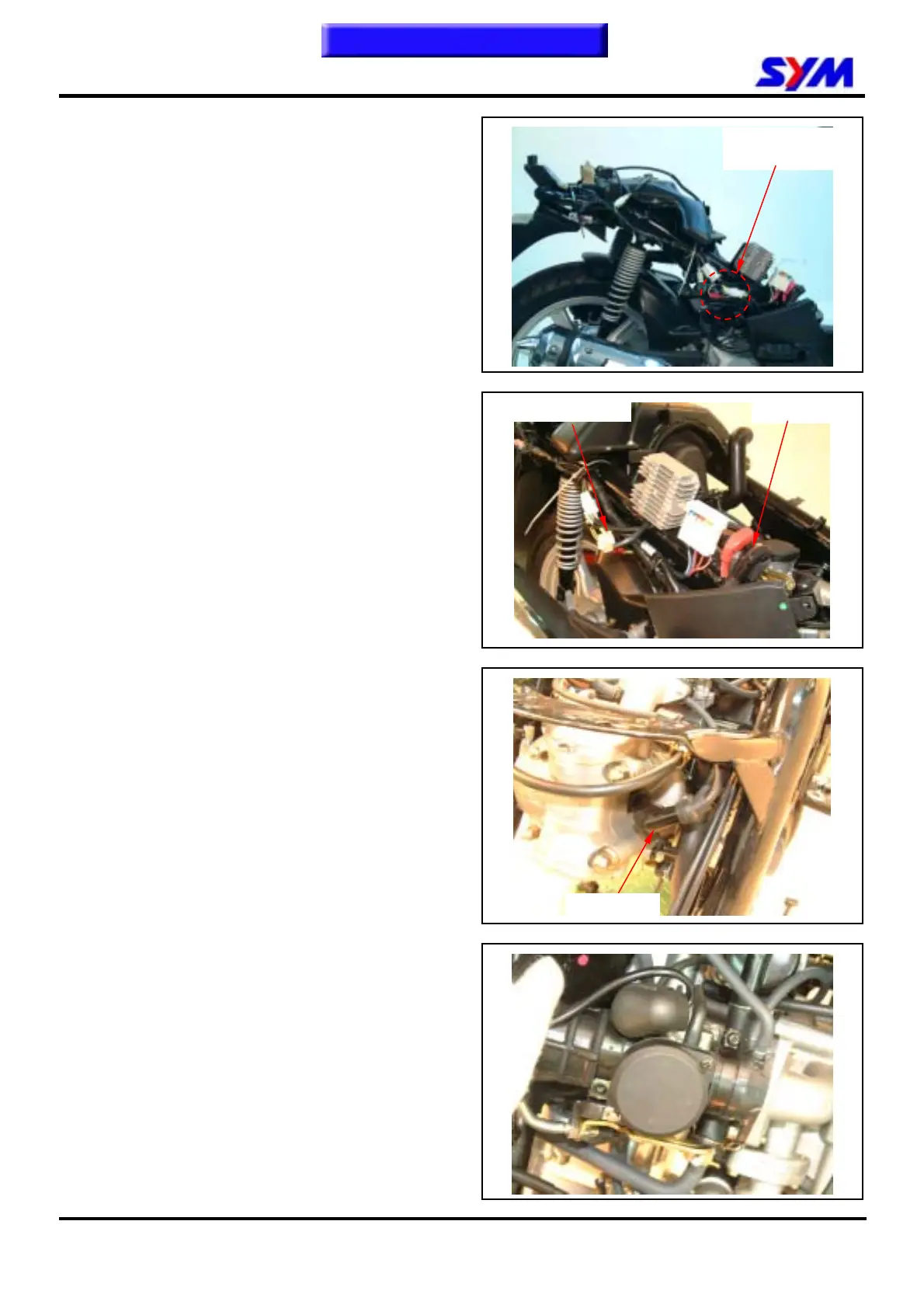 SYM