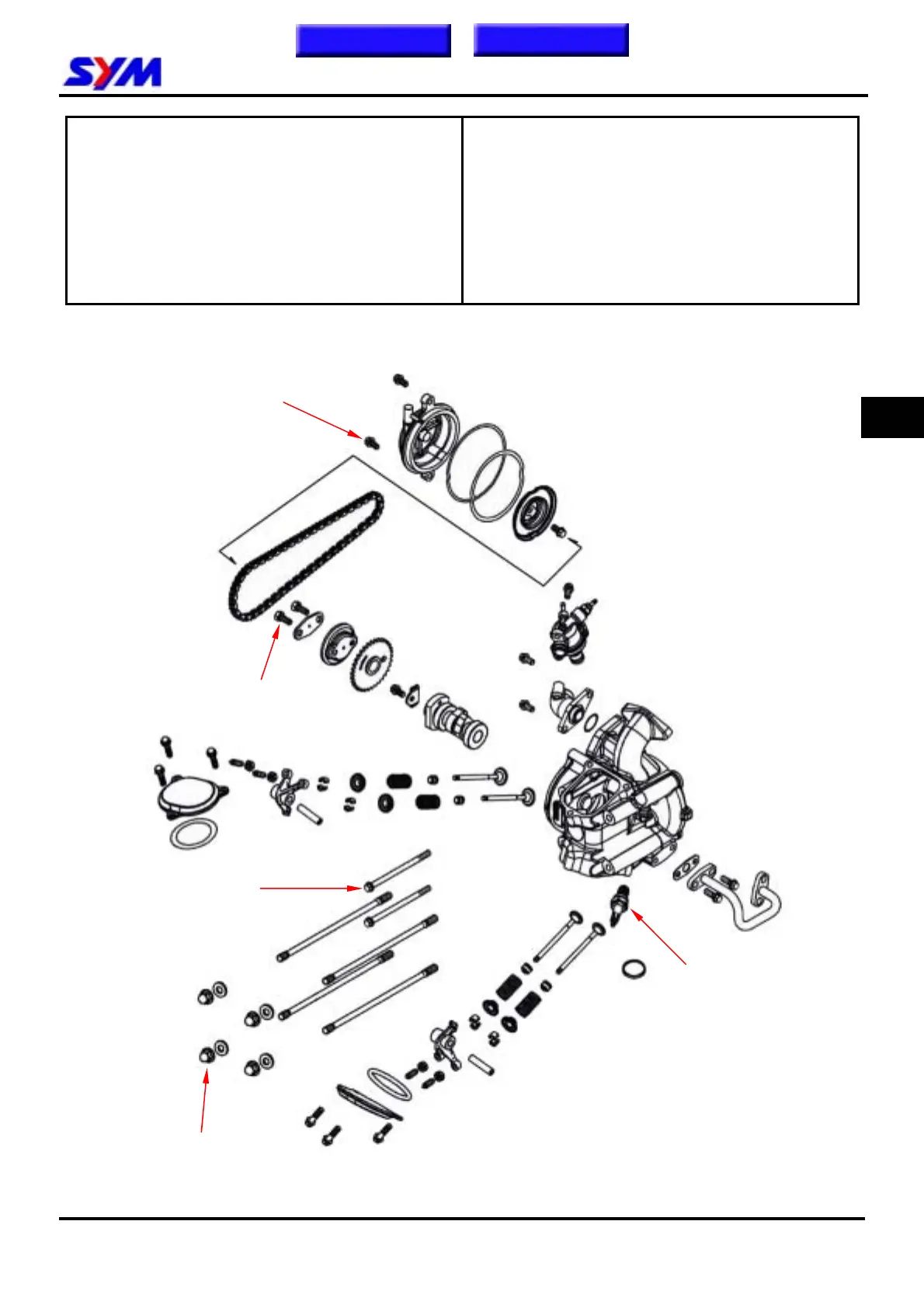 SYM