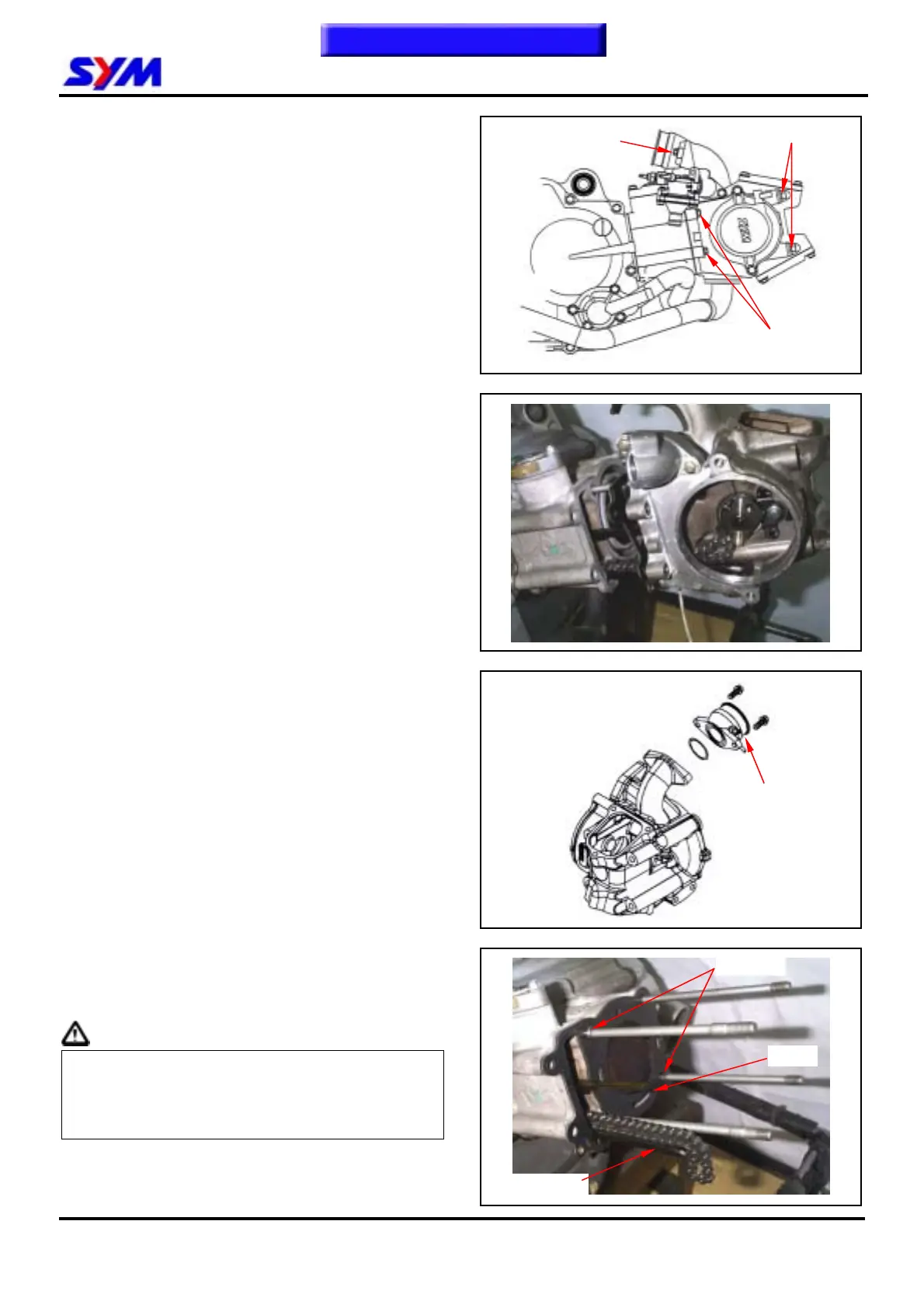 SYM